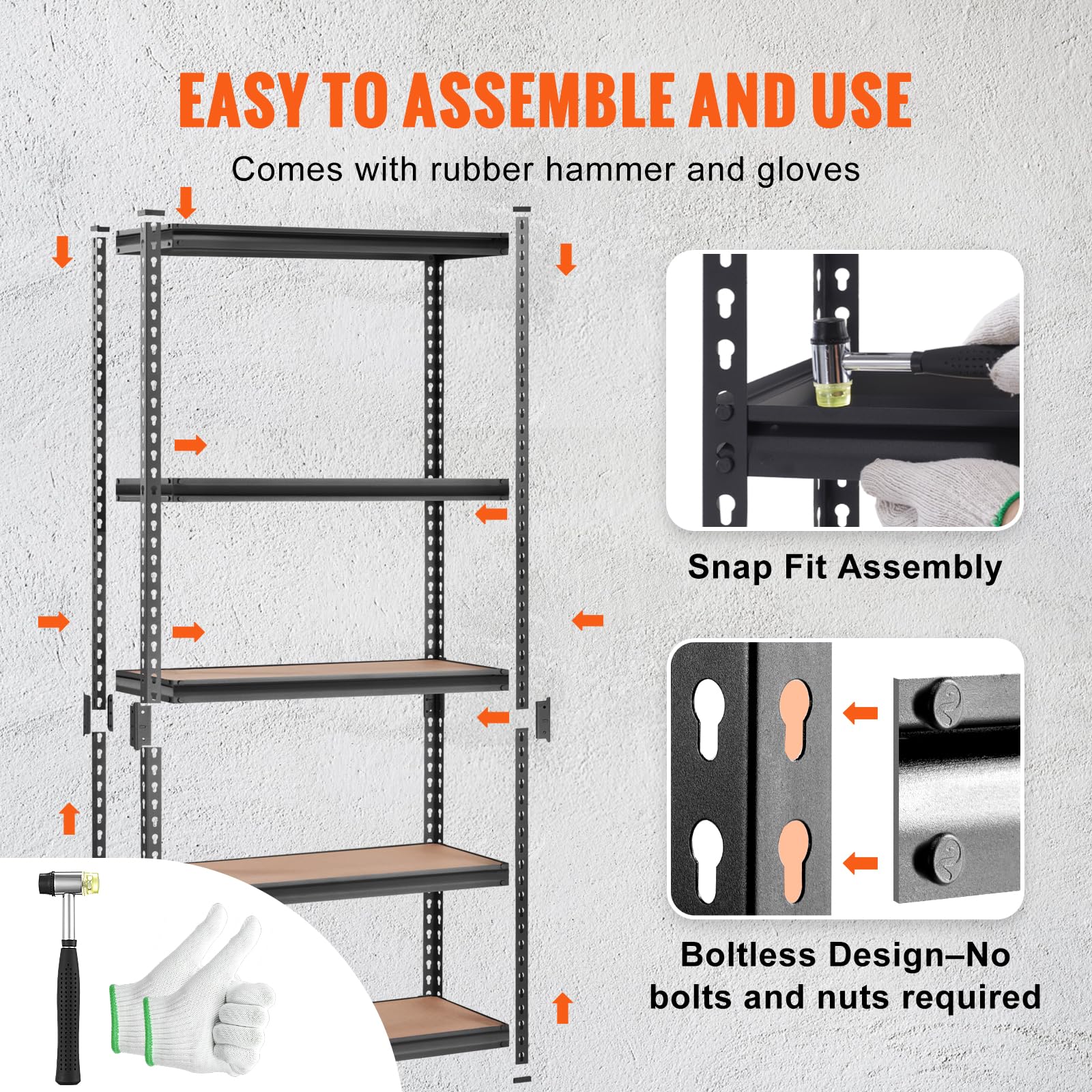 EASY TO ASSEMBLE AND USE

Comes with rubber hammer and gloves

Snap Fit Assembly

Boltless Design–No bolts and nuts required