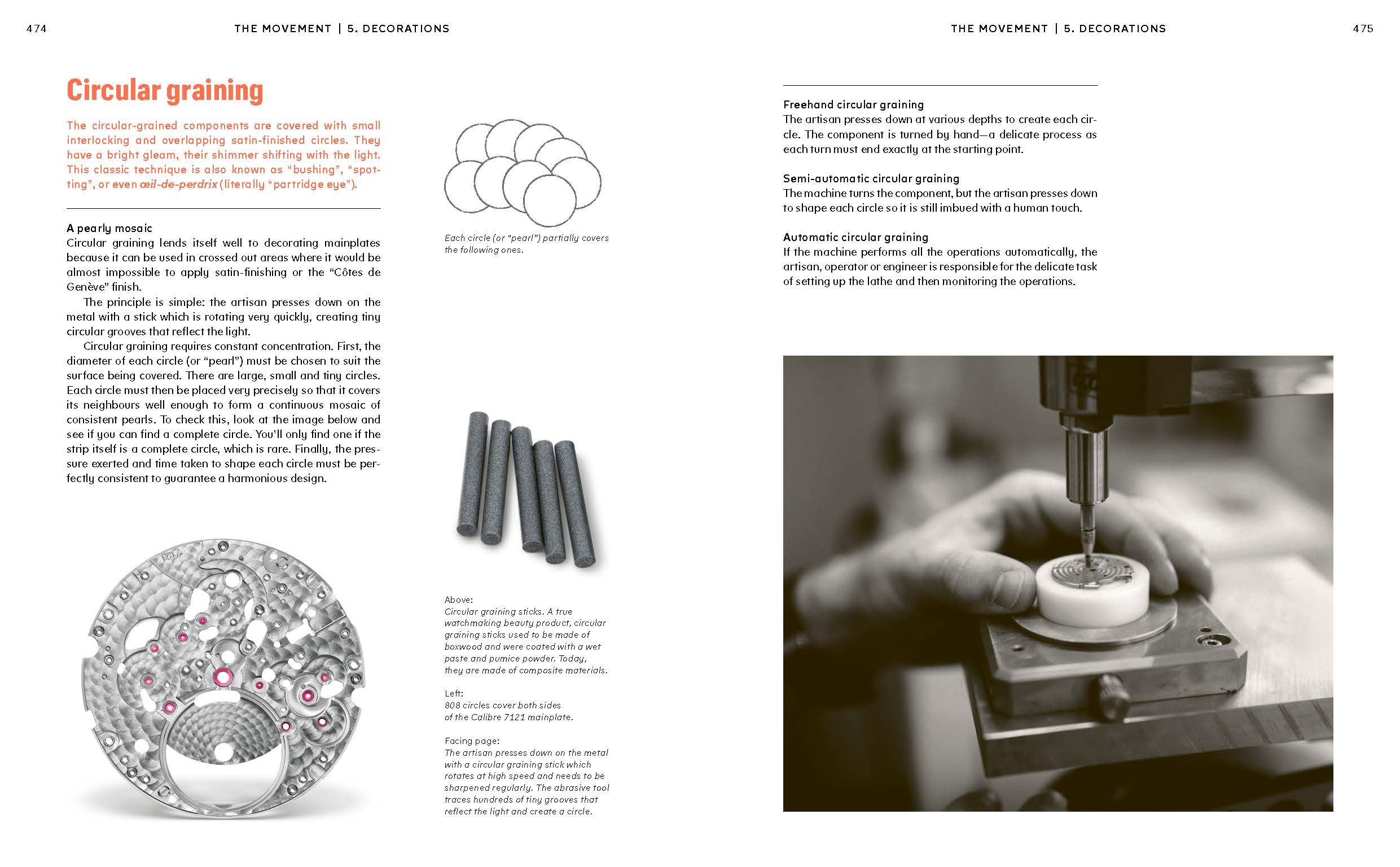 474

THE MOVEMENT | 5. DECORATIONS

Circular graining

The circular-grained components are covered with small interlocking and overlapping satin-finished circles. They have a bright gleam, their shimmer shifting with the light. This classic technique is also known as "bushing", "spotting", or even œil-de-perdrix (literally "partridge eye").

A pearly mosaic
Circular graining lends itself well to decorating mainplates because it can be used in crossed out areas where it would be almost impossible to apply satin-finishing or the "Côtes de Genève" finish.

The principle is simple: the artisan presses down on the metal with a stick which is rotating very quickly, creating tiny circular grooves that reflect the light.

Circular graining requires constant concentration. First, the diameter of each circle (or "pearl") must be chosen to suit the surface being covered. There are large, small and tiny circles. Each circle must then be placed very precisely so that it covers its neighbours well enough to form a continuous mosaic of consistent pearls. To check this, look at the image below and see if you can find a complete circle. You'll only find one if the strip itself is a complete circle, which is rare. Finally, the pressure exerted and time taken to shape each circle must be perfectly consistent to guarantee a harmonious design.

Each circle (or "pearl") partially covers the following ones.

Above:
Circular graining sticks. A true watchmaking beauty product, circular graining sticks used to be made of boxwood and were coated with a wet paste and pumice powder. Today, they are made of composite materials.

Left:
808 circles cover both sides of the Calibre 7121 mainplate.

Facing page:
The artisan presses down on the metal with a circular graining stick which rotates at high speed and needs to be sharpened regularly. The abrasive tool traces hundreds of tiny grooves that reflect the light and create a circle.

THE MOVEMENT | 5. DECORATIONS

475

Freehand circular graining
The artisan presses down at various depths to create each circle. The component is turned by hand—a delicate process as each turn must end exactly at the starting point.

Semi-automatic circular graining
The machine turns the component, but the artisan presses down to shape each circle so it is still imbued with a human touch.

Automatic circular graining
If the machine performs all the operations automatically, the artisan, operator or engineer is responsible for the delicate task of setting up the lathe and then monitoring the operations.