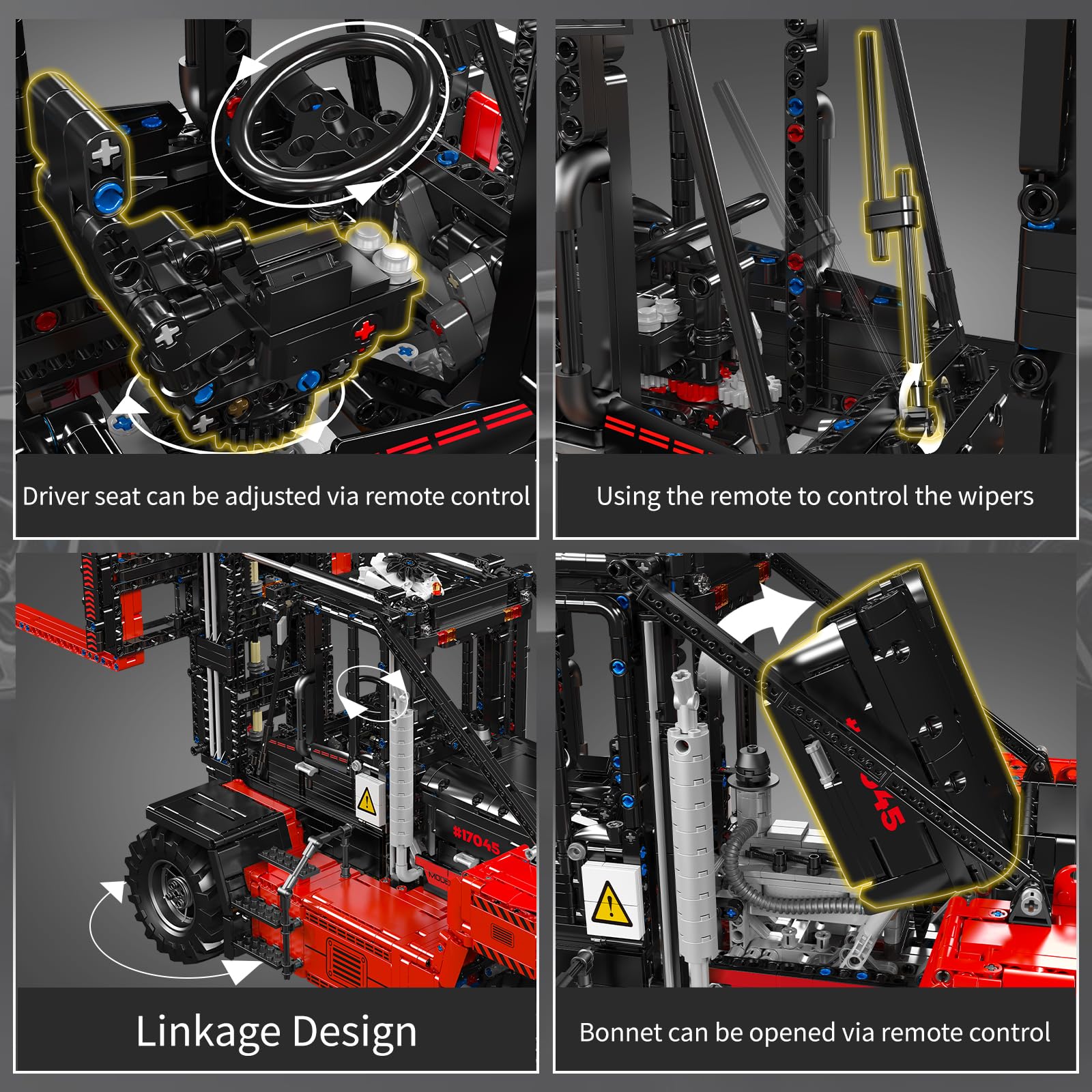 Driver seat can be adjusted via remote control

Using the remote to control the wipers

#17045

Linkage Design

Bonnet can be opened via remote control