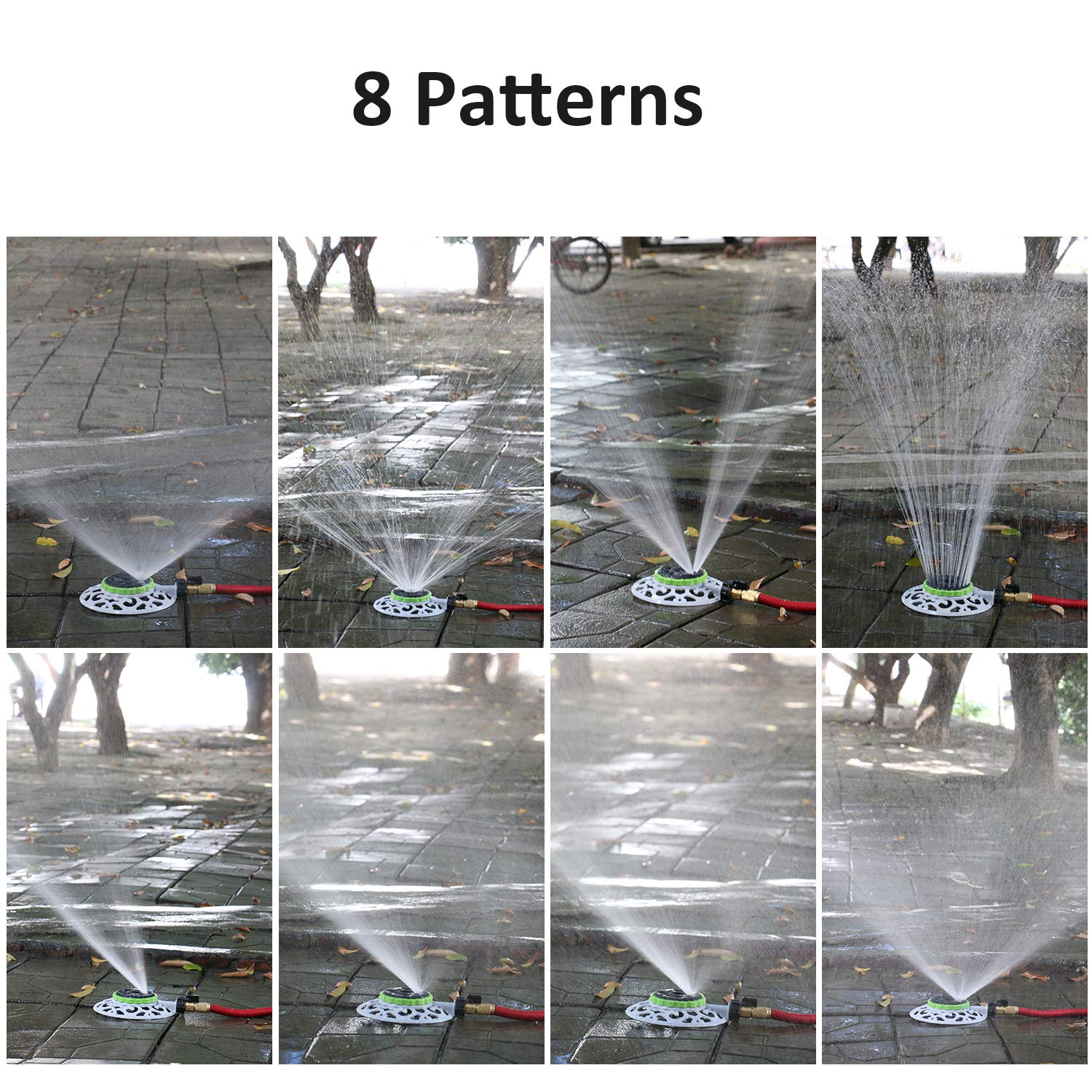 8 Patterns