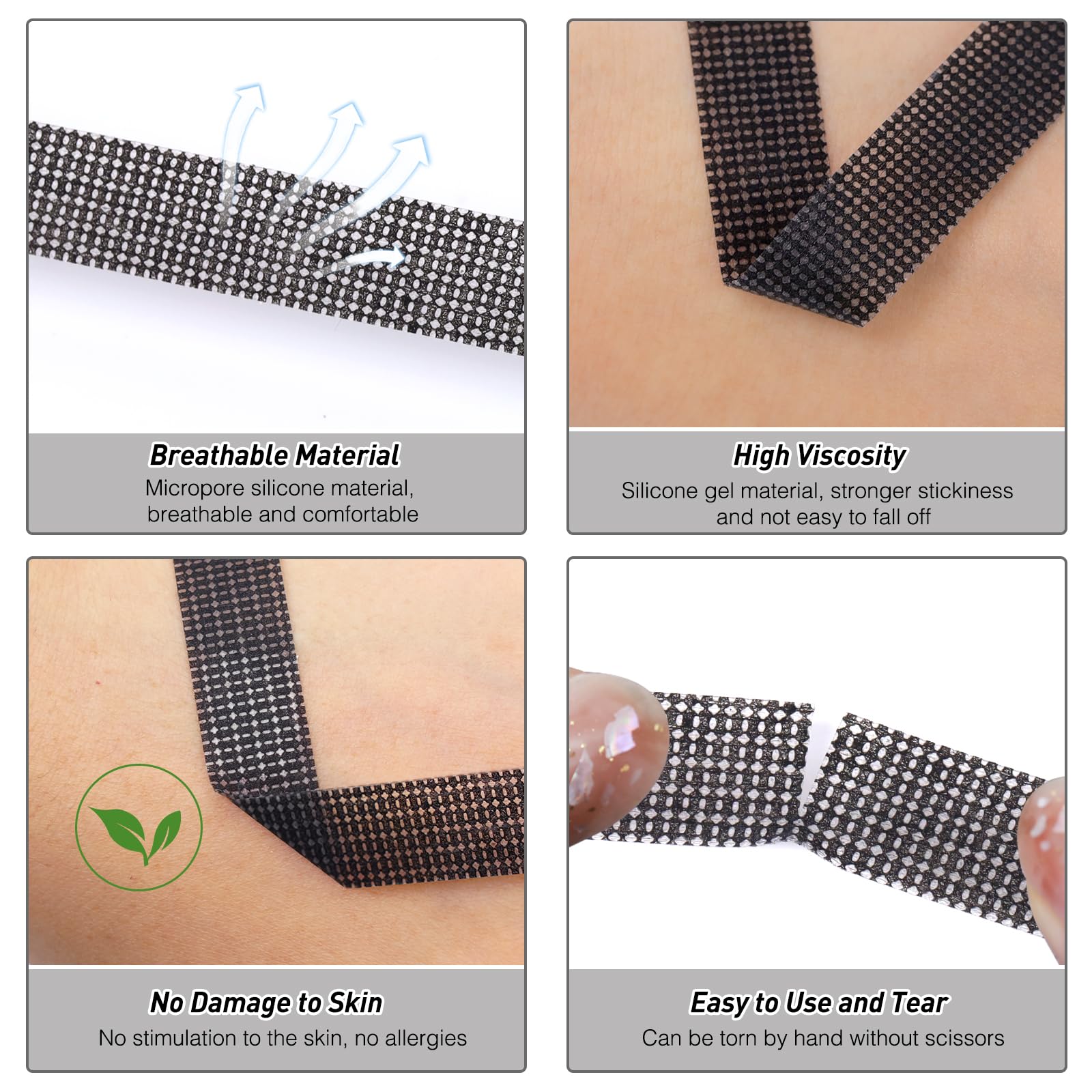 Breathable Material
Micropore silicone material, breathable and comfortable

High Viscosity
Silicone gel material, stronger stickiness and not easy to fall off

No Damage to Skin
No stimulation to the skin, no allergies

Easy to Use and Tear
Can be torn by hand without scissors