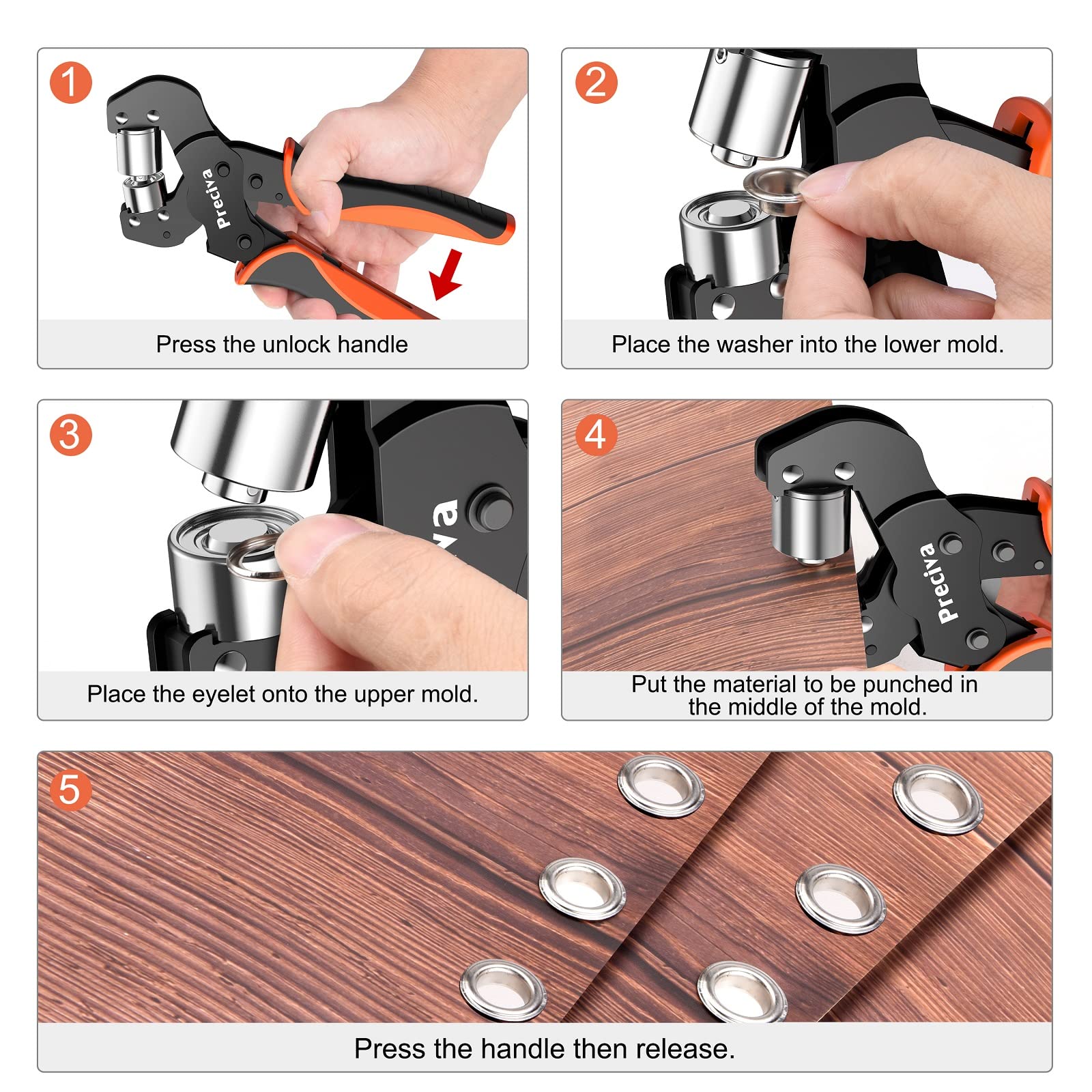 1
Preciva
Press the unlock handle

2
Place the washer into the lower mold.

3
va
Place the eyelet onto the upper mold.

4
Preciva
Put the material to be punched in the middle of the mold.

5
Press the handle then release.