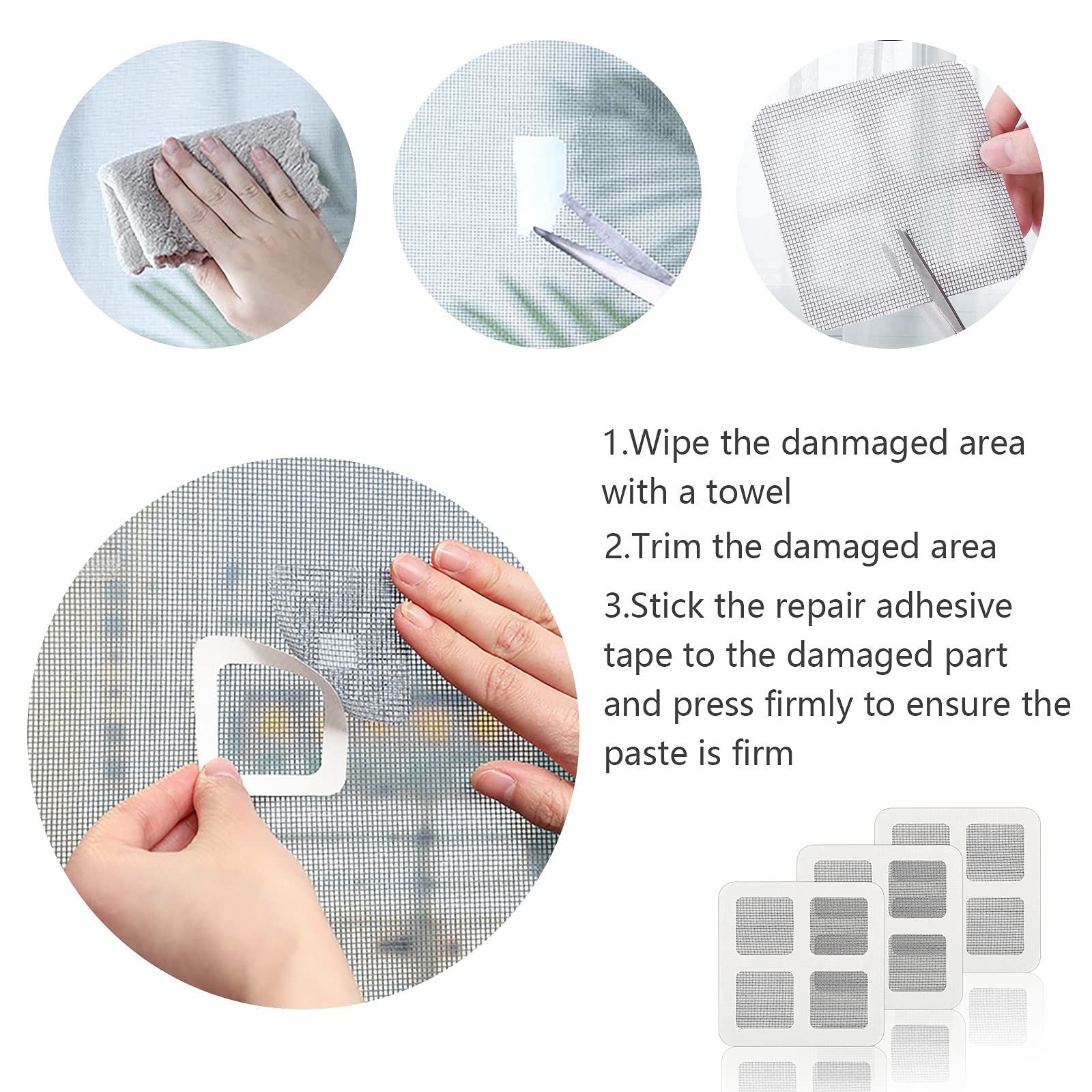 1.Wipe the danmaged area with a towel

2.Trim the damaged area

3.Stick the repair adhesive tape to the damaged part and press firmly to ensure the paste is firm