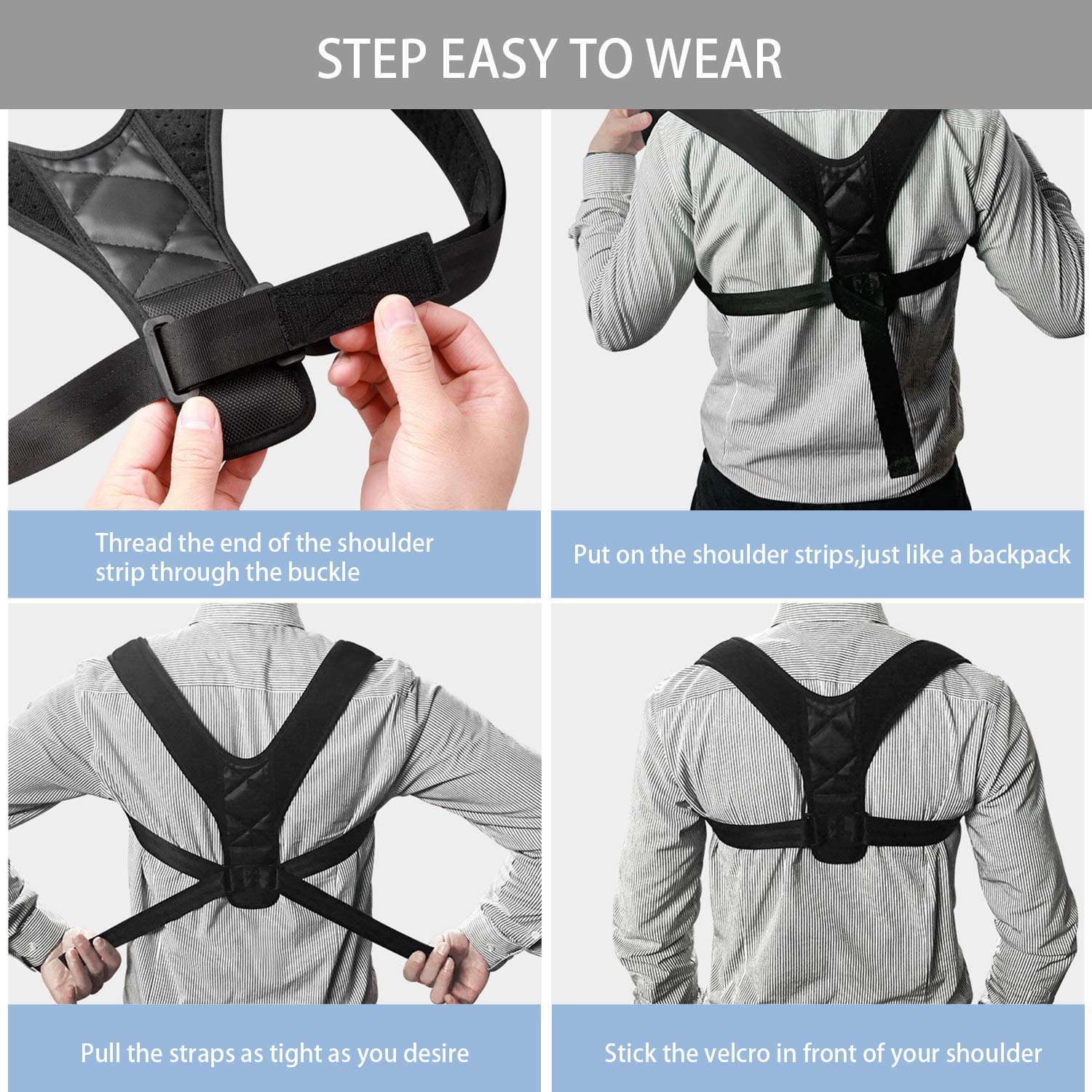 STEP EASY TO WEAR

Thread the end of the shoulder strip through the buckle

Put on the shoulder strips,just like a backpack

Pull the straps as tight as you desire

Stick the velcro in front of your shoulder