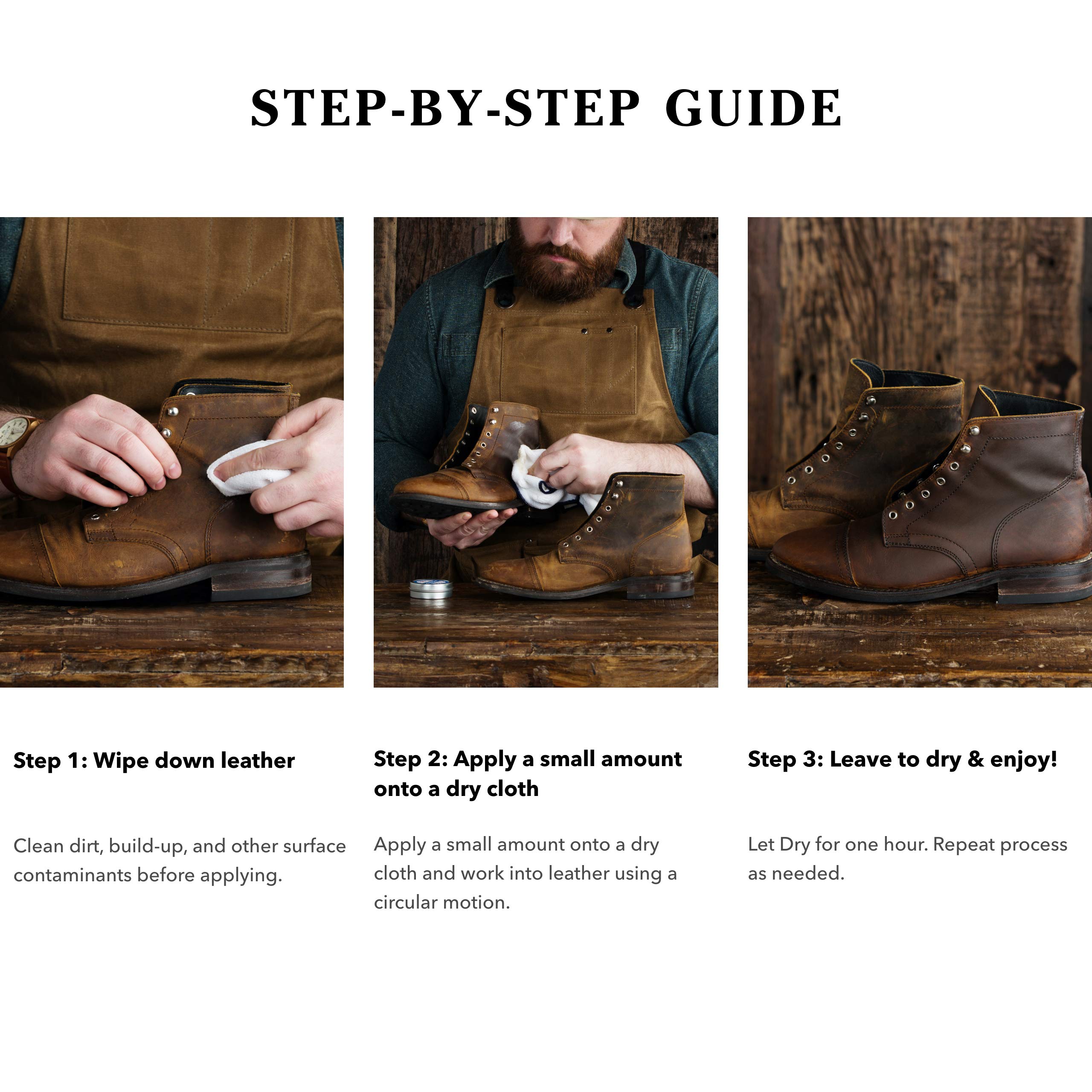 STEP-BY-STEP GUIDE

Step 1: Wipe down leather

Clean dirt, build-up, and other surface contaminants before applying.

Step 2: Apply a small amount onto a dry cloth

Apply a small amount onto a dry cloth and work into leather using a circular motion.

Step 3: Leave to dry & enjoy!

Let Dry for one hour. Repeat process as needed.