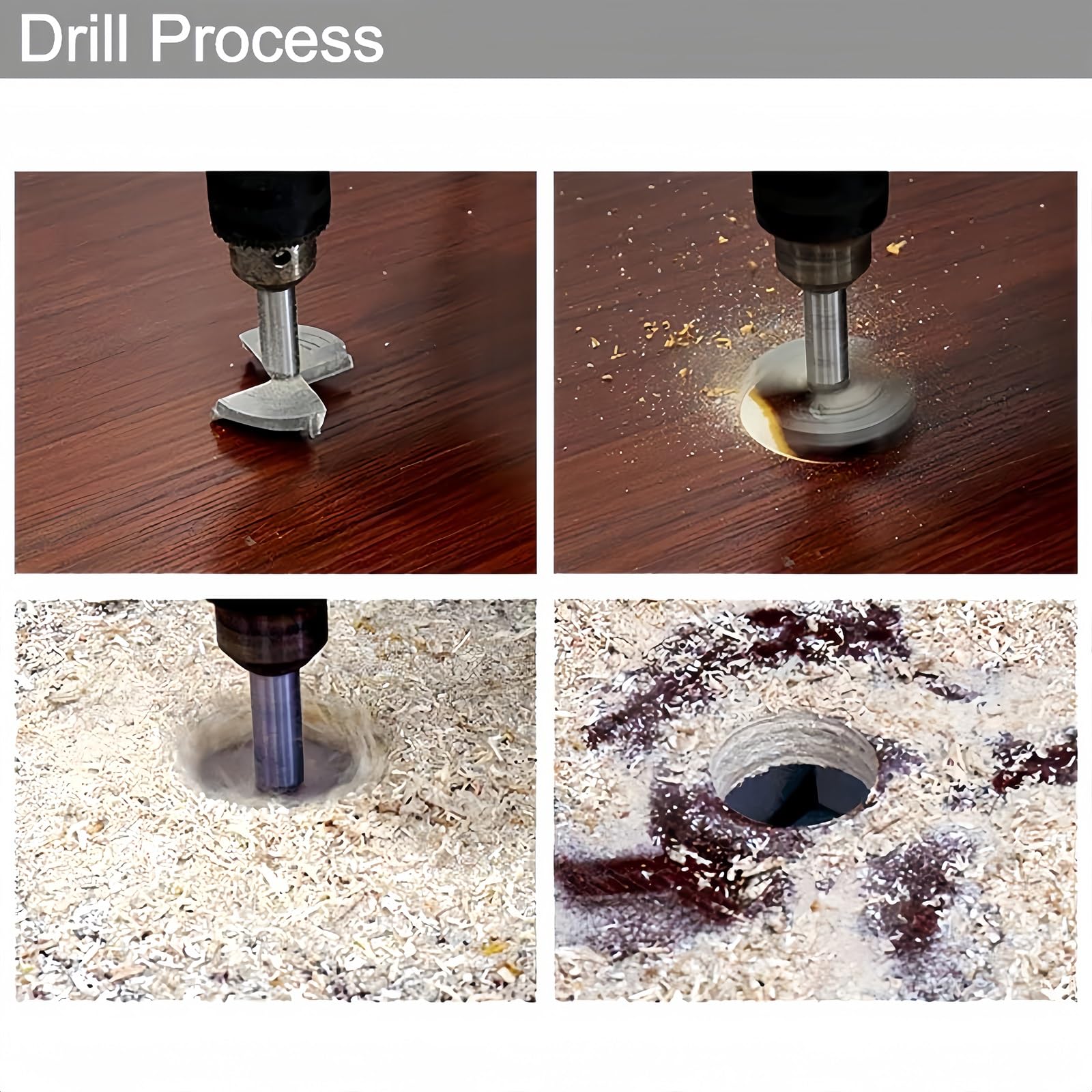 Drill Process