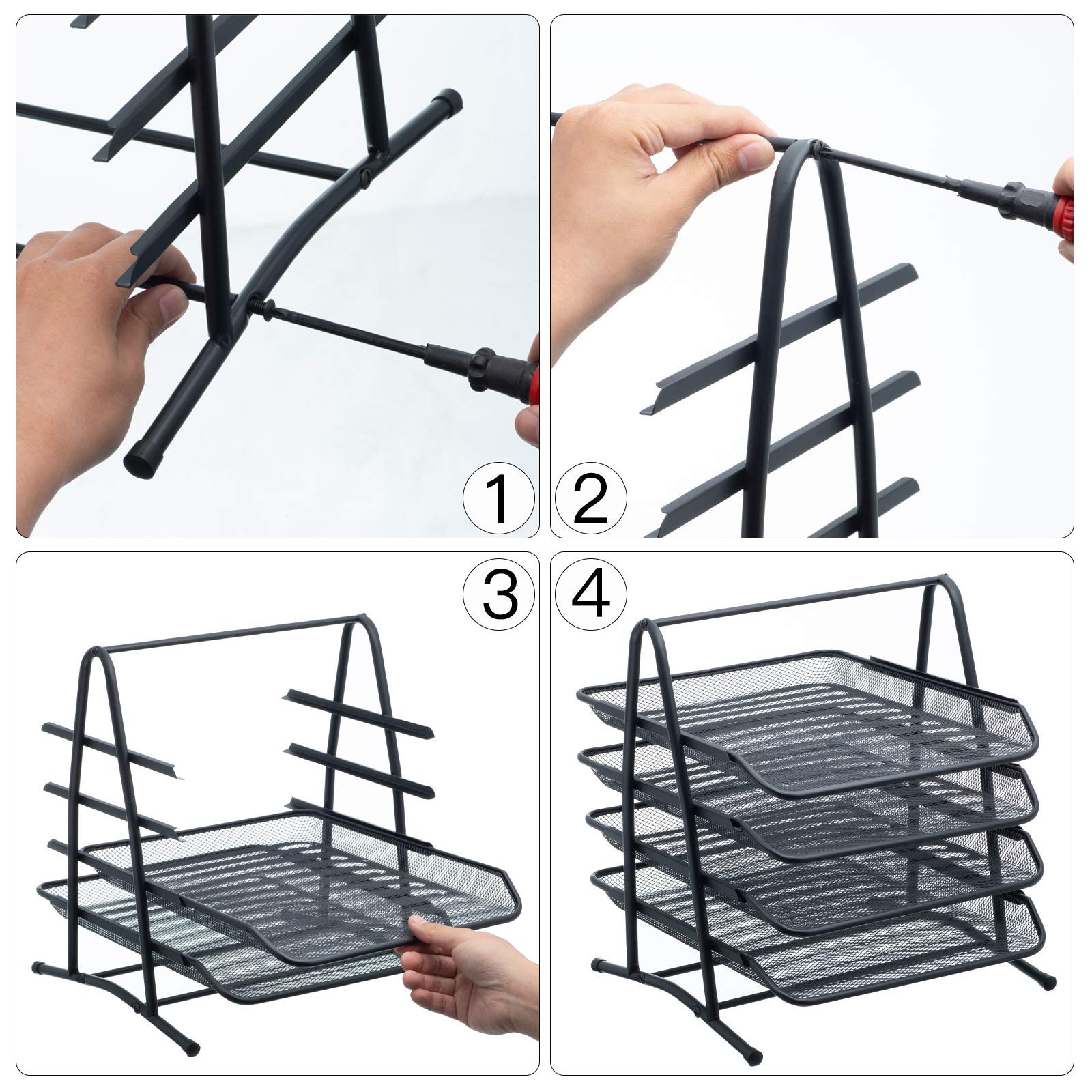 1
2
3
4