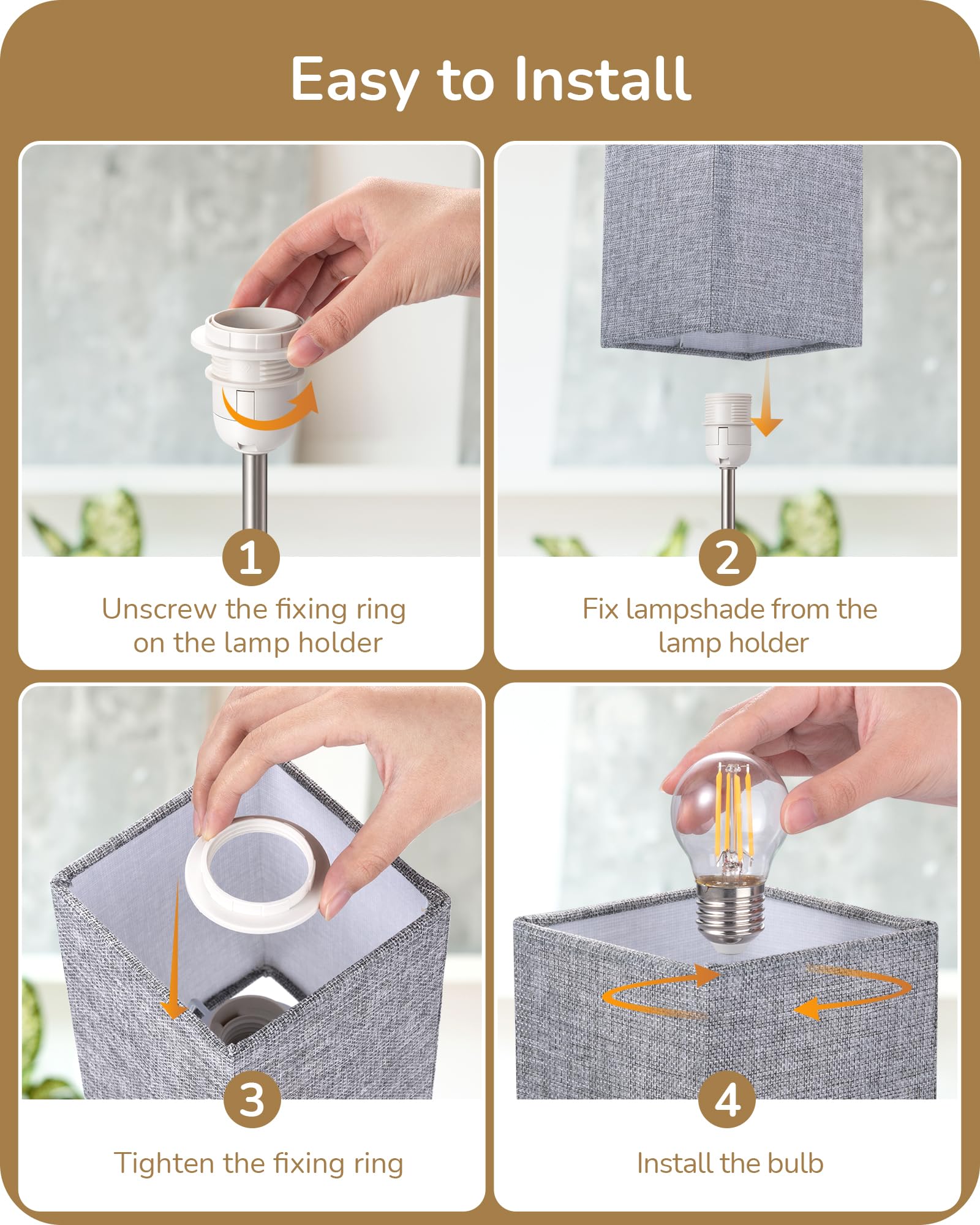 Easy to Install

1
Unscrew the fixing ring on the lamp holder

2
Fix lampshade from the lamp holder

3
Tighten the fixing ring

4
Install the bulb