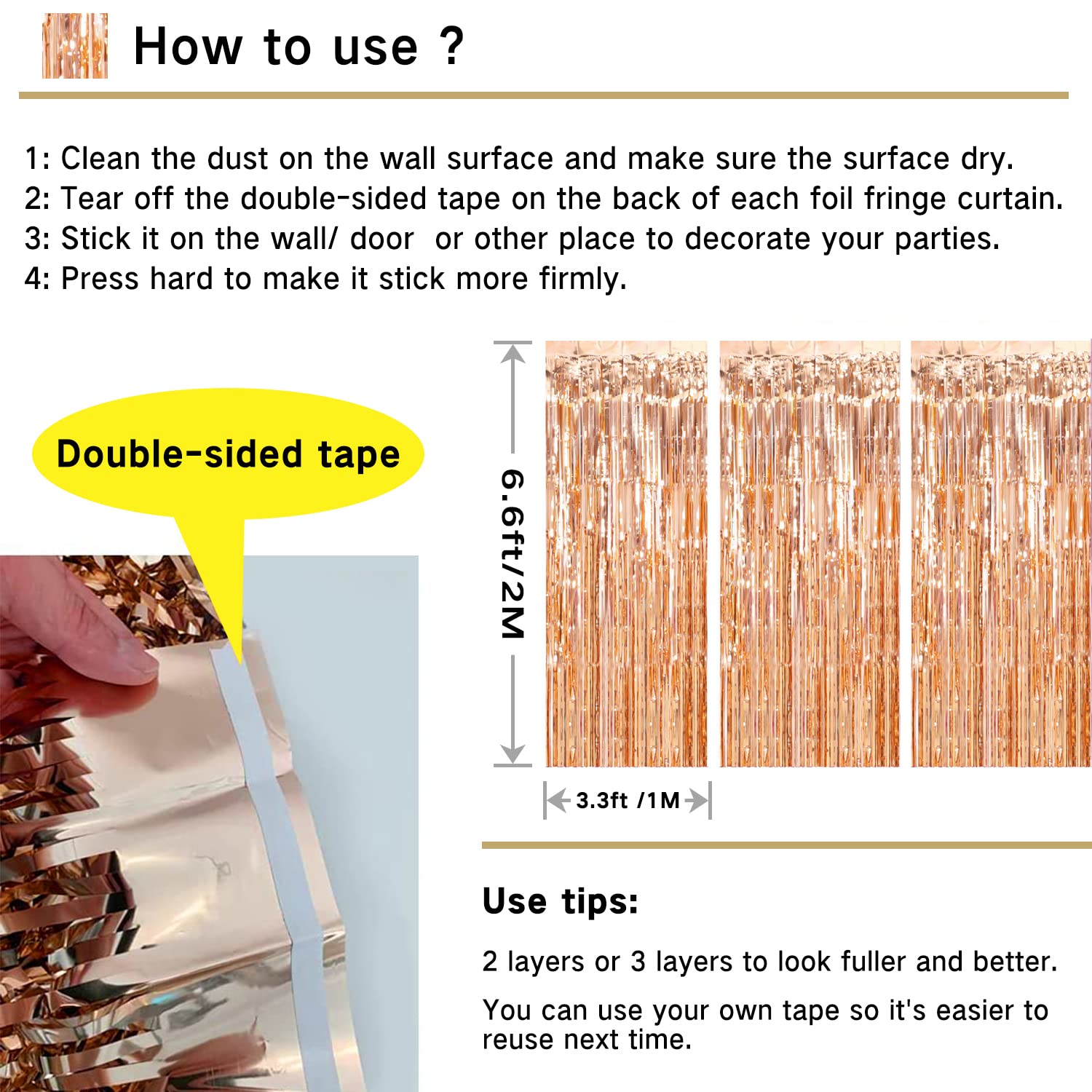 How to use ?

1: Clean the dust on the wall surface and make sure the surface dry.
2: Tear off the double-sided tape on the back of each foil fringe curtain.
3: Stick it on the wall/ door  or other place to decorate your parties.
4: Press hard to make it stick more firmly.

Double-sided tape

6.6ft/2M

3.3ft /1M

Use tips:

2 layers or 3 layers to look fuller and better.

You can use your own tape so it's easier to reuse next time.