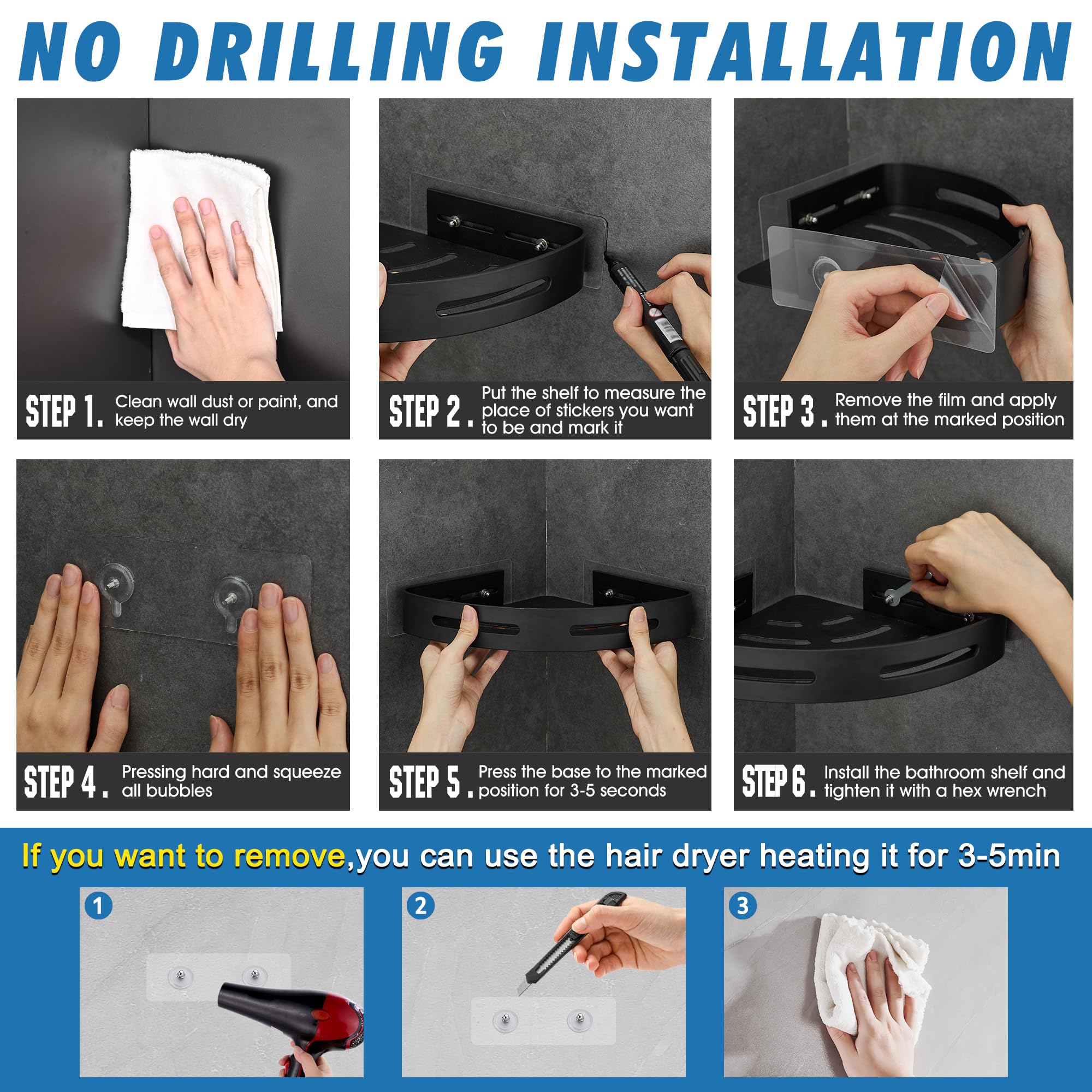 NO DRILLING INSTALLATION

STEP 1. Clean wall dust or paint, and keep the wall dry

STEP 2. Put the shelf to measure the place of stickers you want to be and mark it

STEP 3. Remove the film and apply them at the marked position

STEP 4. Pressing hard and squeeze all bubbles

STEP 5. Press the base to the marked position for 3-5 seconds

STEP 6. Install the bathroom shelf and tighten it with a hex wrench

If you want to remove,you can use the hair dryer heating it for 3-5min

1

2

3