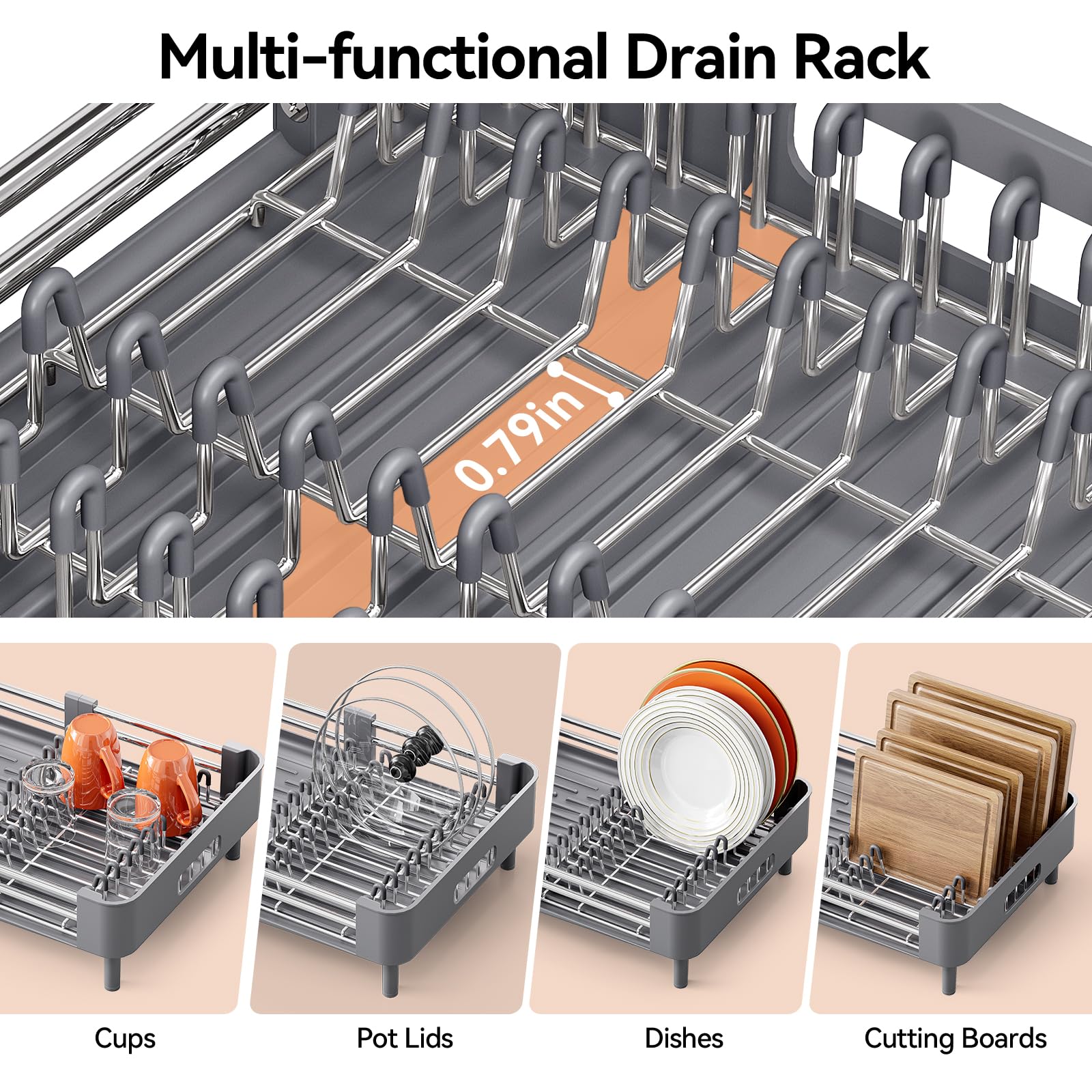 Multi-functional Drain Rack

0.79in

Cups

Pot Lids

Dishes

Cutting Boards