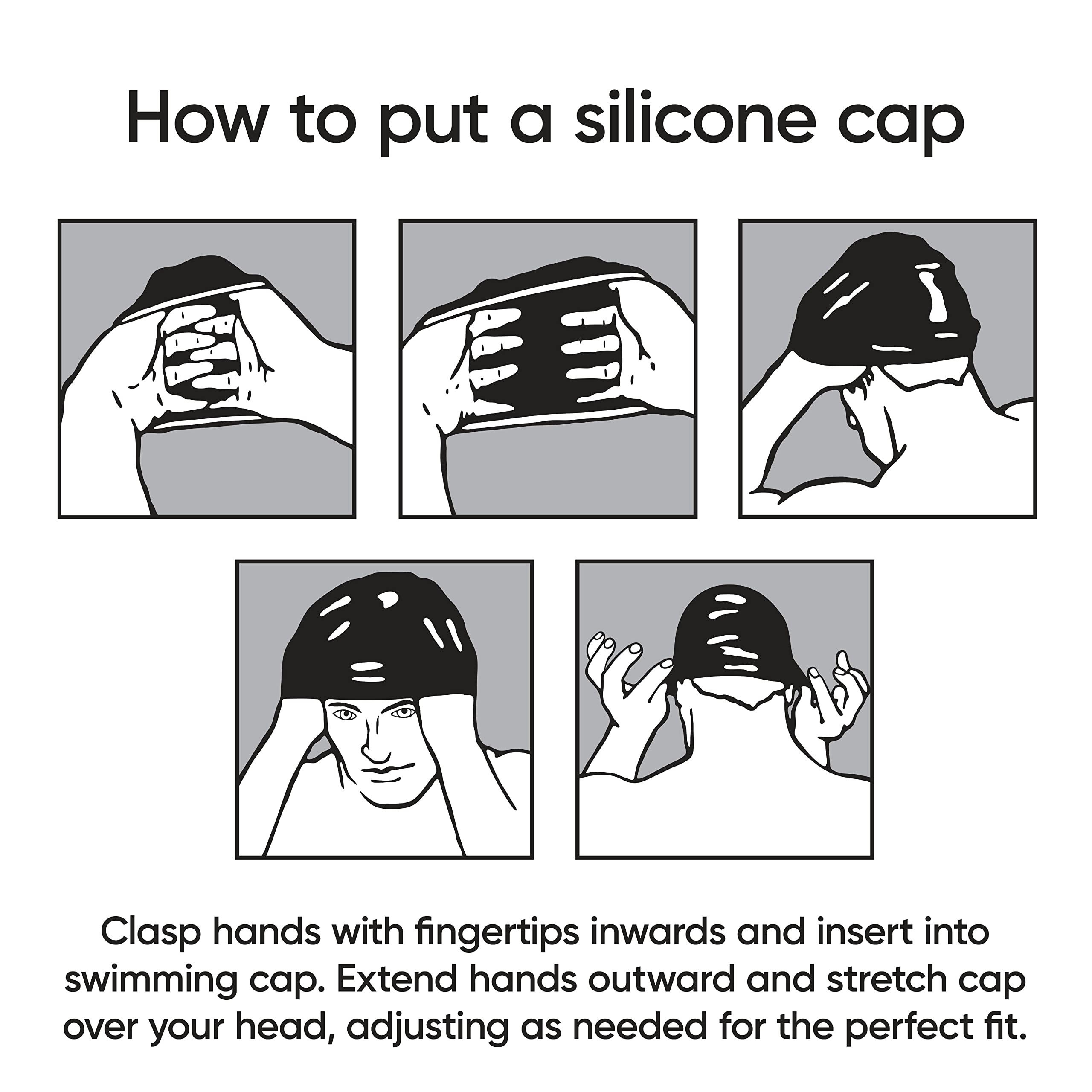 How to put a silicone cap

Clasp hands with fingertips inwards and insert into swimming cap. Extend hands outward and stretch cap over your head, adjusting as needed for the perfect fit.