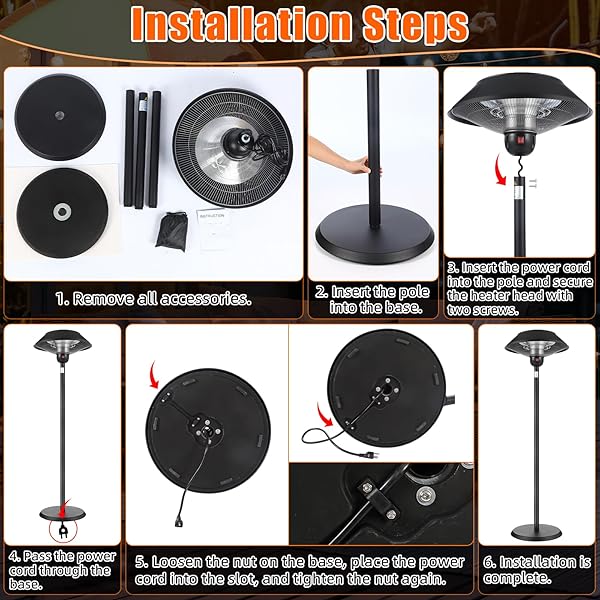 Installation Steps

INSTRUCTION

1. Remove all accessories.

2. Insert the pole into the base.

3. Insert the power cord into the pole and secure the heater head with two screws.

4. Pass the power cord through the base.

5. Loosen the nut on the base, place the power cord into the slot, and tighten the nut again.

6. Installation is complete.