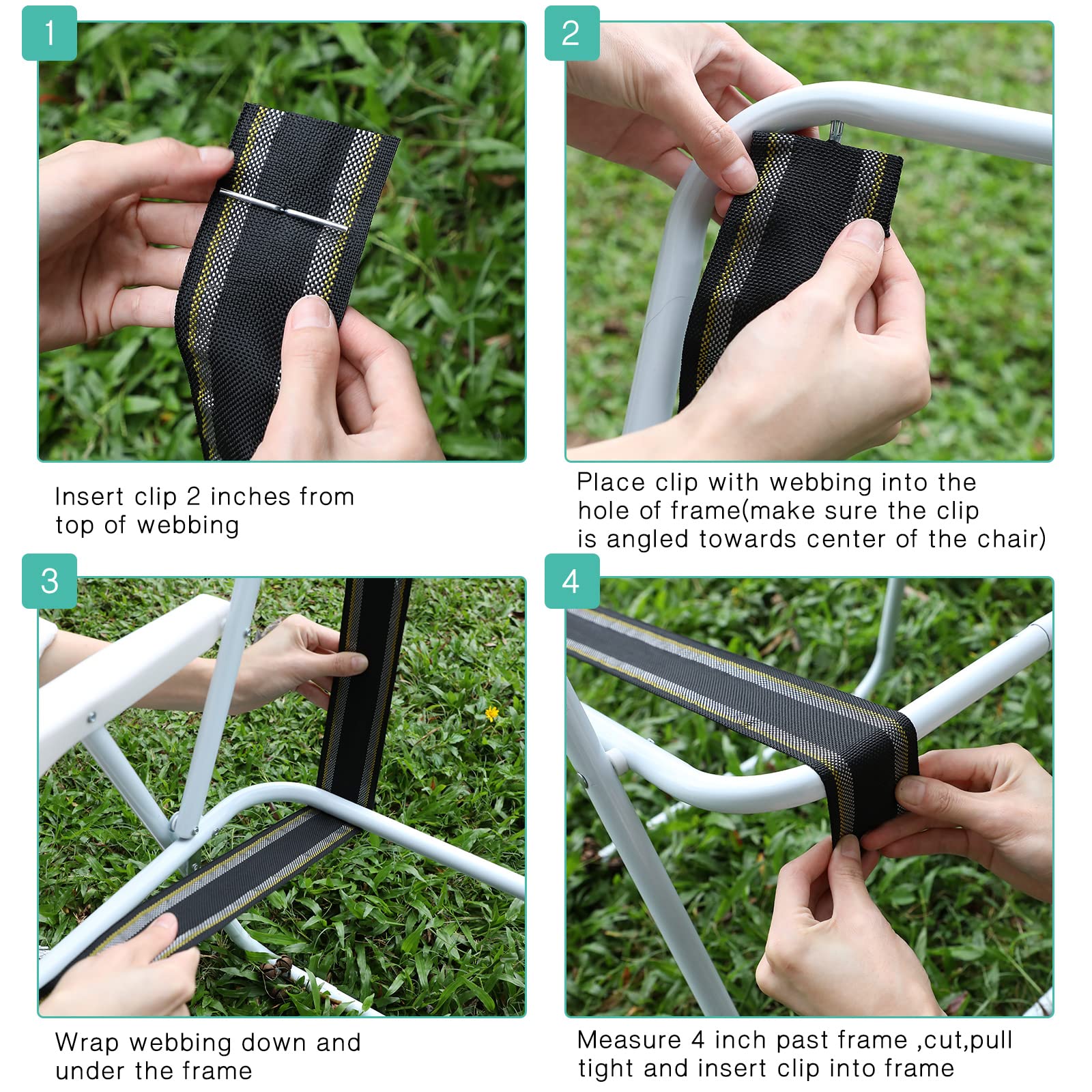 1

Insert clip 2 inches from top of webbing

2

Place clip with webbing into the hole of frame(make sure the clip is angled towards center of the chair)

3

Wrap webbing down and under the frame

4

Measure 4 inch past frame ,cut,pull tight and insert clip into frame