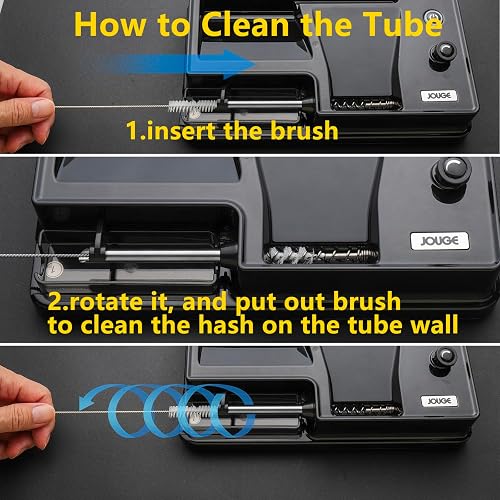 How to Clean the Tube

JOUGE

1.insert the brush

JOUGE

2.rotate it, and put out brush to clean the hash on the tube wall

JOUGE