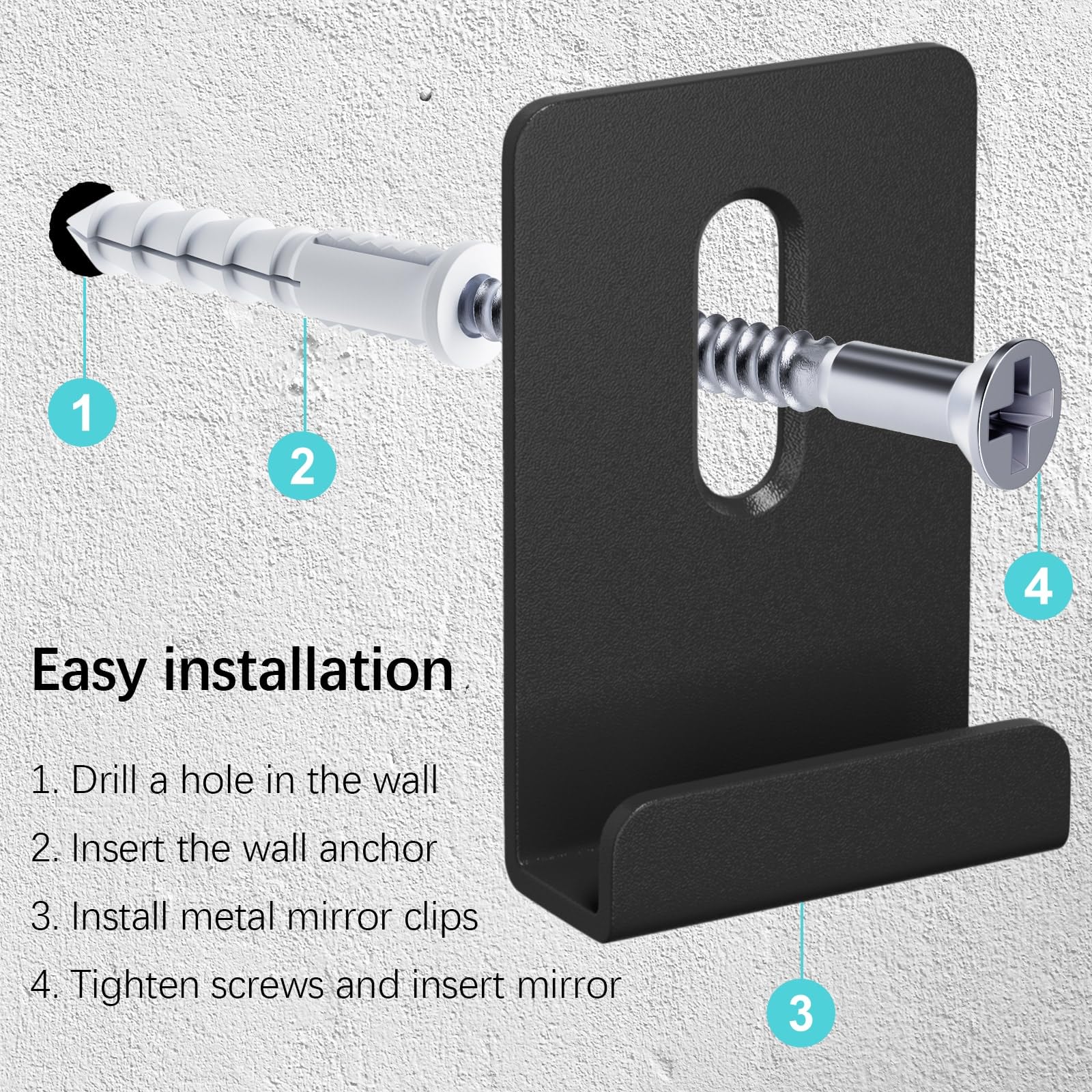 1

2

4

Easy installation

1. Drill a hole in the wall

2. Insert the wall anchor

3. Install metal mirror clips

4. Tighten screws and insert mirror

3