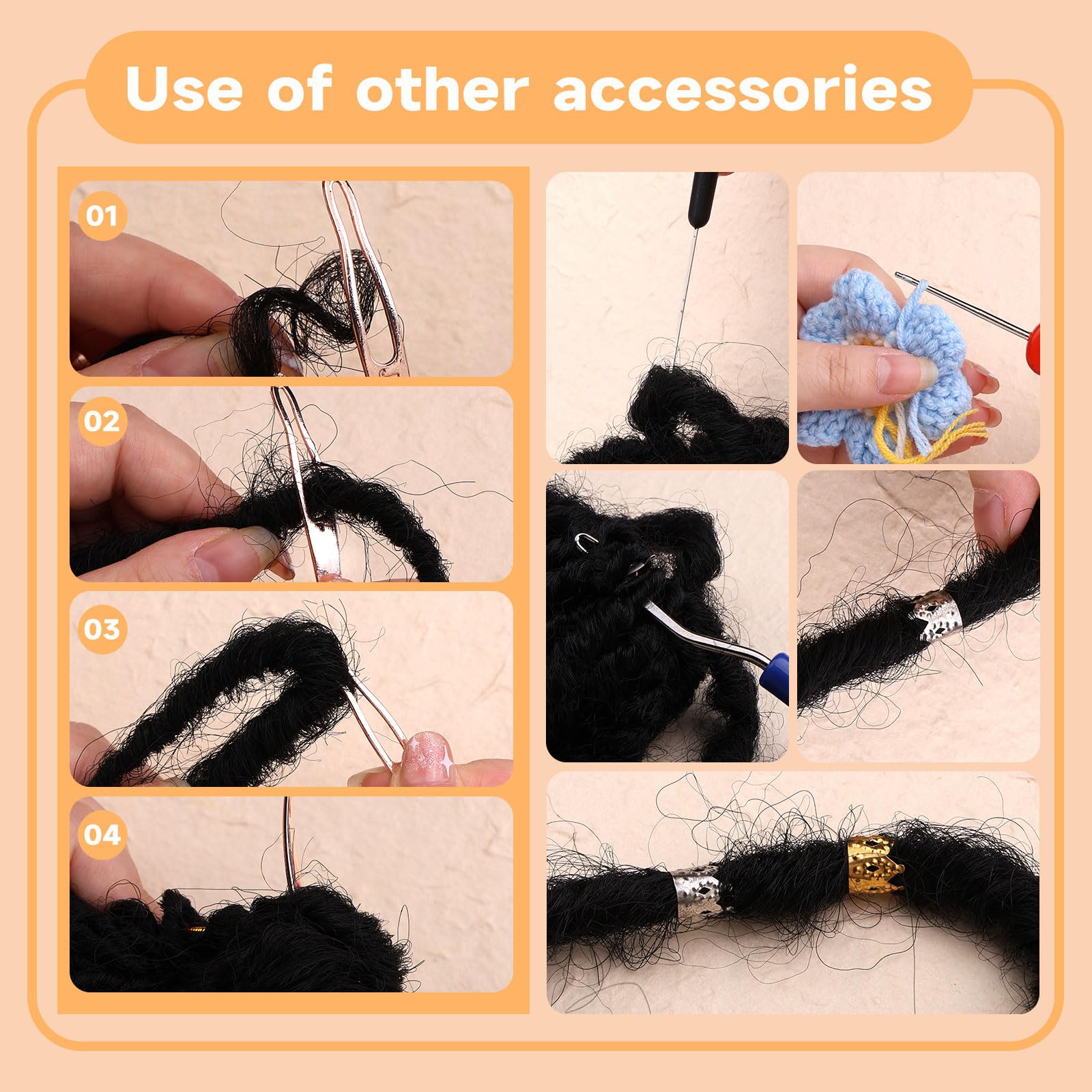 Use of other accessories

01

02

03

04