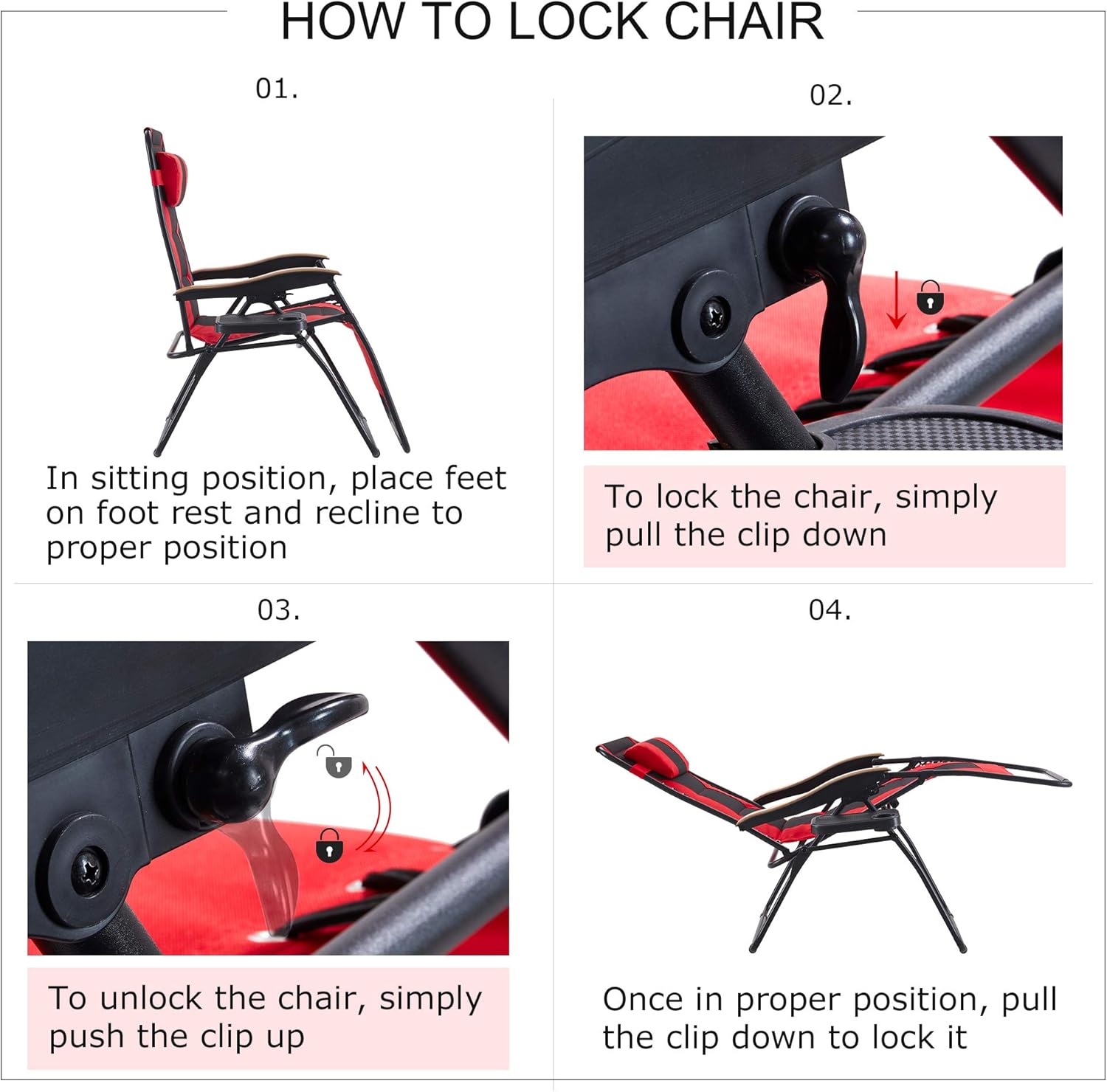 HOW TO LOCK CHAIR

01.

In sitting position, place feet on foot rest and recline to proper position

02.

To lock the chair, simply pull the clip down

03.

To unlock the chair, simply push the clip up

04.

Once in proper position, pull the clip down to lock it