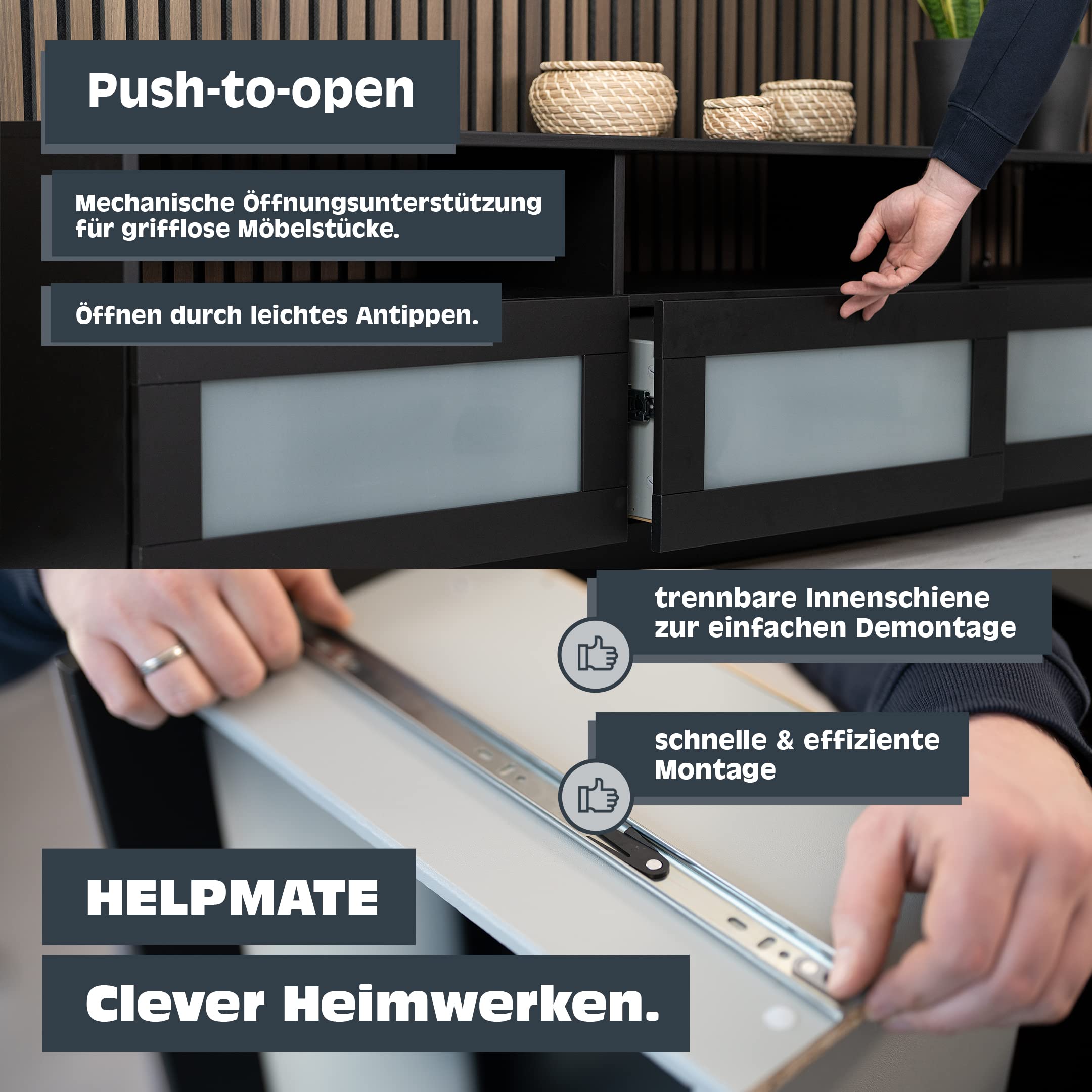 Push-to-open

Mechanische Öffnungsunterstützung für grifflose Möbelstücke.

Öffnen durch leichtes Antippen.

trennbare Innenschiene zur einfachen Demontage

schnelle & effiziente Montage

HELPMATE

Clever Heimwerken.