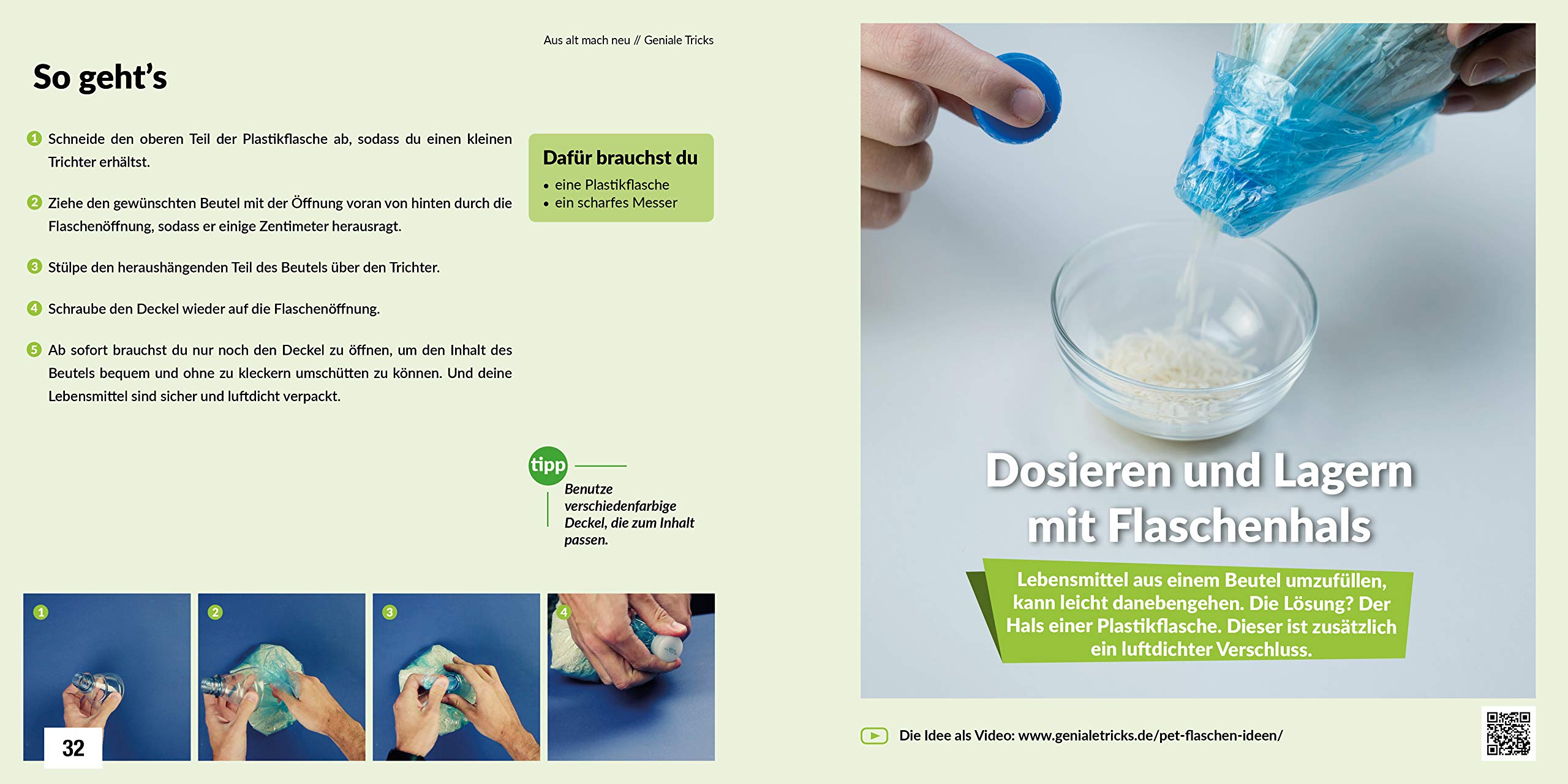 Aus alt mach neu // Geniale Tricks

So geht's

1 Schneide den oberen Teil der Plastikflasche ab, sodass du einen kleinen Trichter erhältst.

2 Ziehe den gewünschten Beutel mit der Öffnung voran von hinten durch die Flaschenöffnung, sodass er einige Zentimeter herausragt.

3 Stülpe den heraushängenden Teil des Beutels über den Trichter.

4 Schraube den Deckel wieder auf die Flaschenöffnung.

5 Ab sofort brauchst du nur noch den Deckel zu öffnen, um den Inhalt des Beutels bequem und ohne zu kleckern umschütten zu können. Und deine Lebensmittel sind sicher und luftdicht verpackt.

Dafür brauchst du
• eine Plastikflasche
• ein scharfes Messer

tipp
Benutze verschiedenfarbige Deckel, die zum Inhalt passen.

1
2
3
4

32

Dosieren und Lagern mit Flaschenhals

Lebensmittel aus einem Beutel umzufüllen, kann leicht danebengehen. Die Lösung? Der Hals einer Plastikflasche. Dieser ist zusätzlich ein luftdichter Verschluss.

Die Idee als Video: www.genialetricks.de/pet-flaschen-ideen/