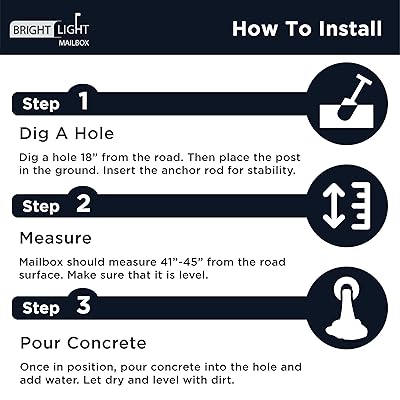 BRIGHT LIGHT
MAILBOX

How To Install

Step 1

Dig A Hole

Dig a hole 18" from the road. Then place the post in the ground. Insert the anchor rod for stability.

Step 2

Measure

Mailbox should measure 41"-45" from the road surface. Make sure that it is level.

Step 3

Pour Concrete

Once in position, pour concrete into the hole and add water. Let dry and level with dirt.