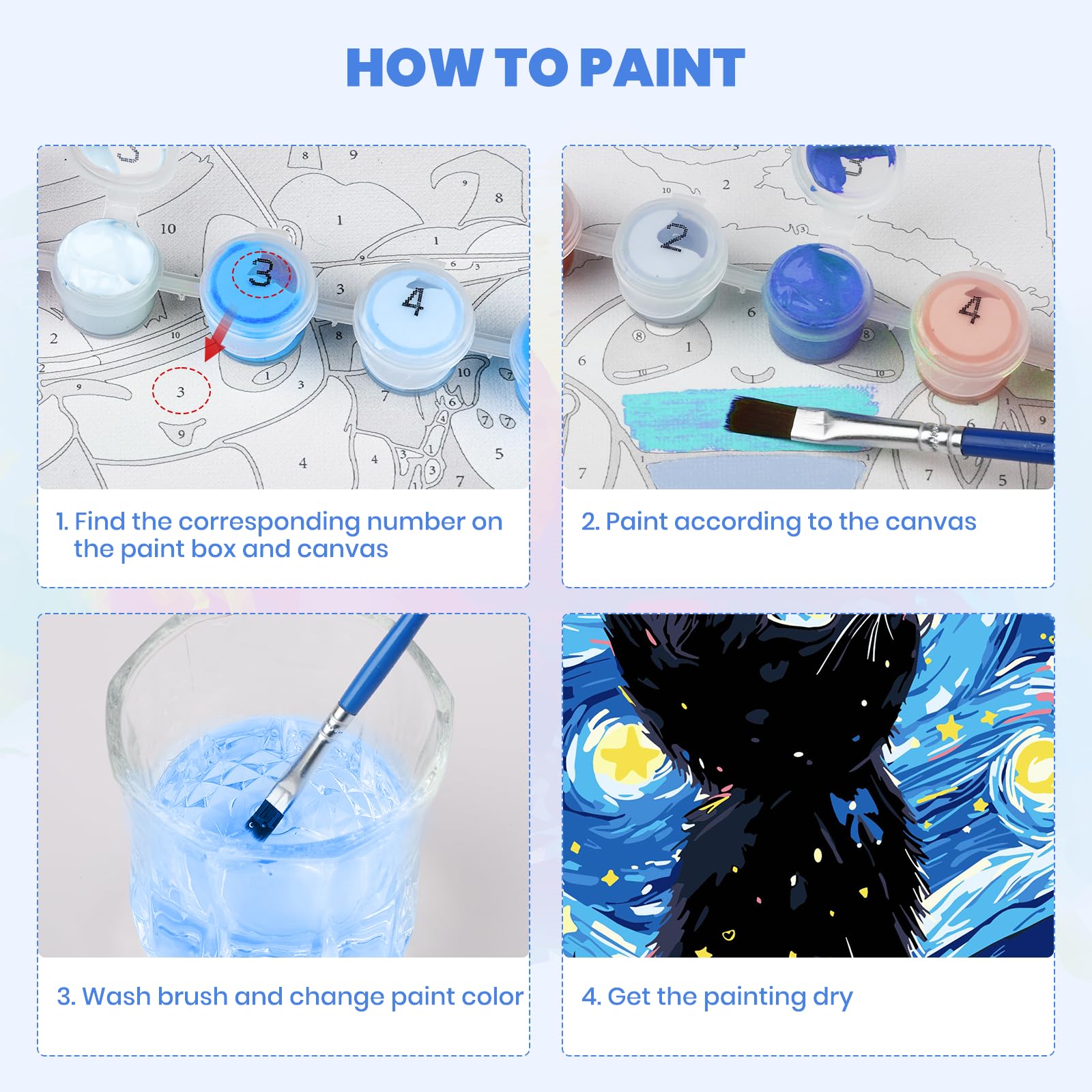 HOW TO PAINT

1. Find the corresponding number on the paint box and canvas

2. Paint according to the canvas

3. Wash brush and change paint color

4. Get the painting dry