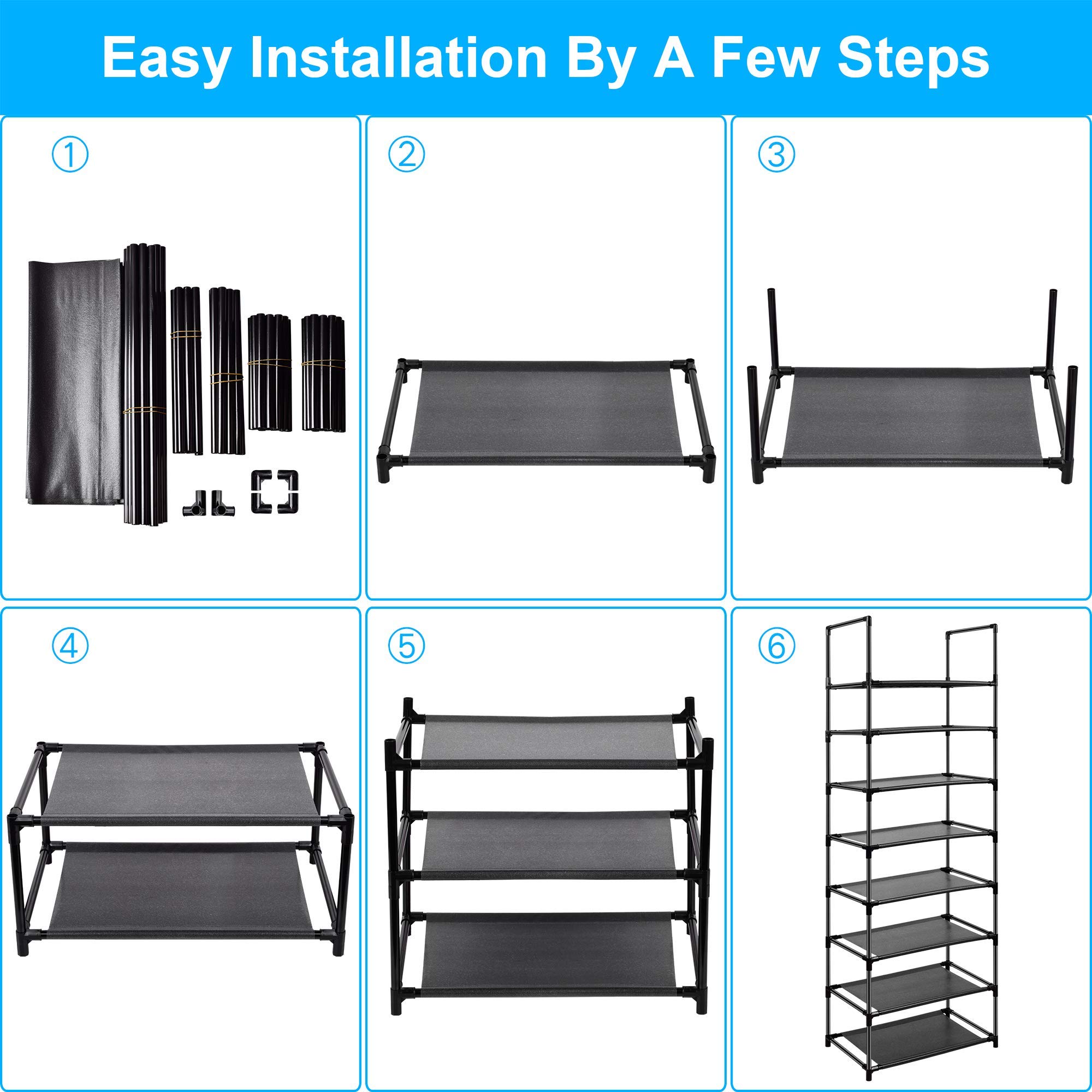 Easy Installation By A Few Steps

①

②

③

④

⑤

⑥