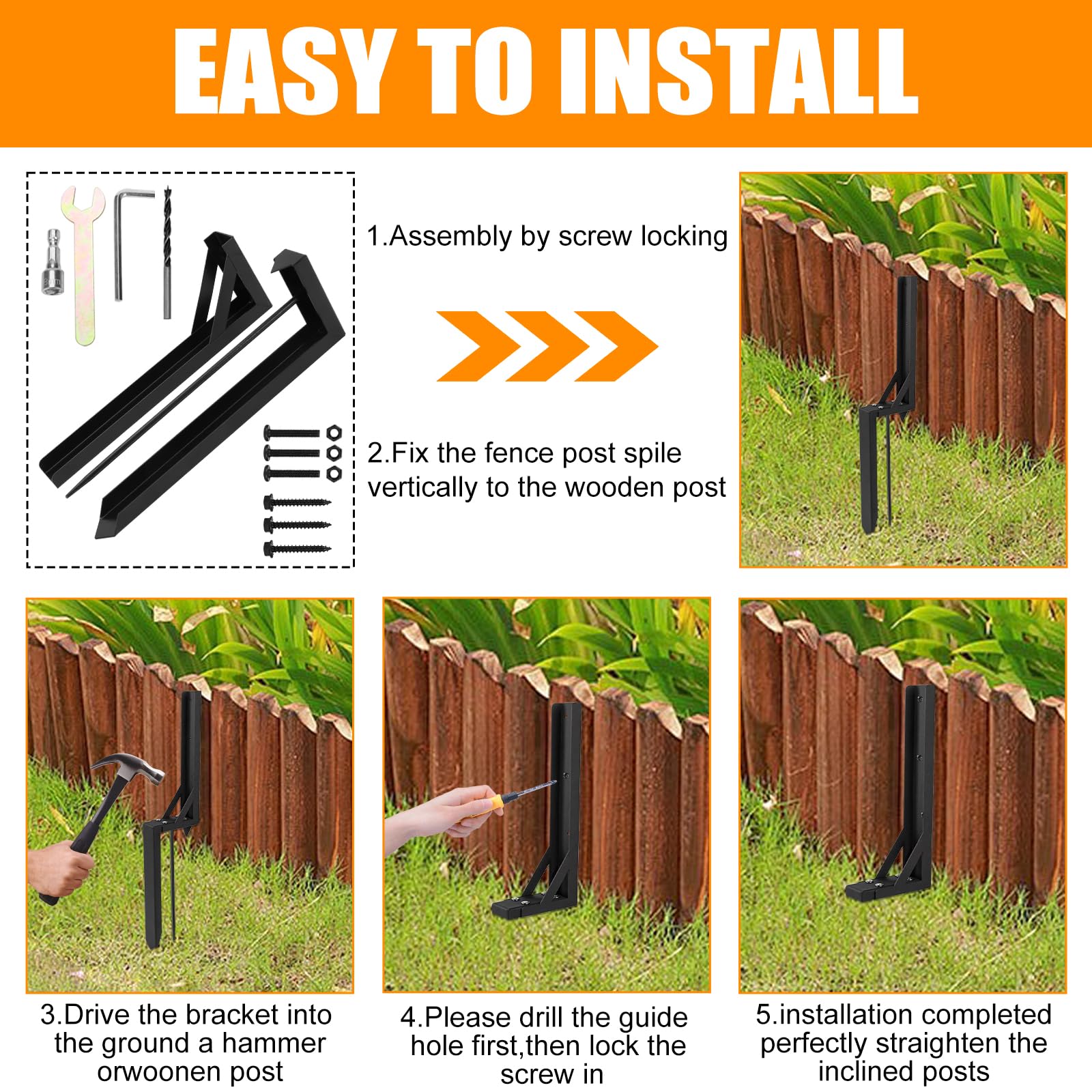 EASY TO INSTALL

1.Assembly by screw locking

2.Fix the fence post spile vertically to the wooden post

3.Drive the bracket into the ground a hammer orwoonen post

4.Please drill the guide hole first,then lock the screw in

5.installation completed perfectly straighten the inclined posts