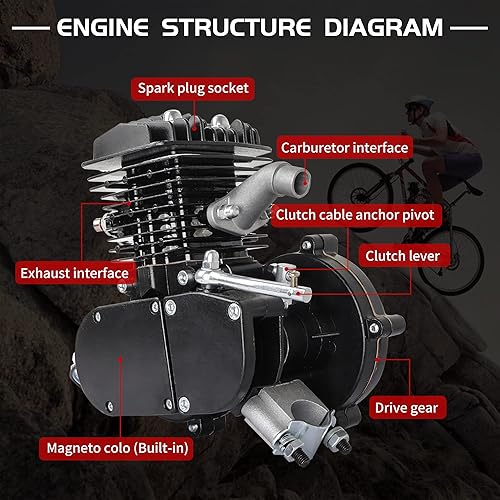 ENGINE STRUCTURE DIAGRAM

Spark plug socket

Carburetor interface

Clutch cable anchor pivot

Clutch lever

Exhaust interface

Drive gear

Magneto colo (Built-in)