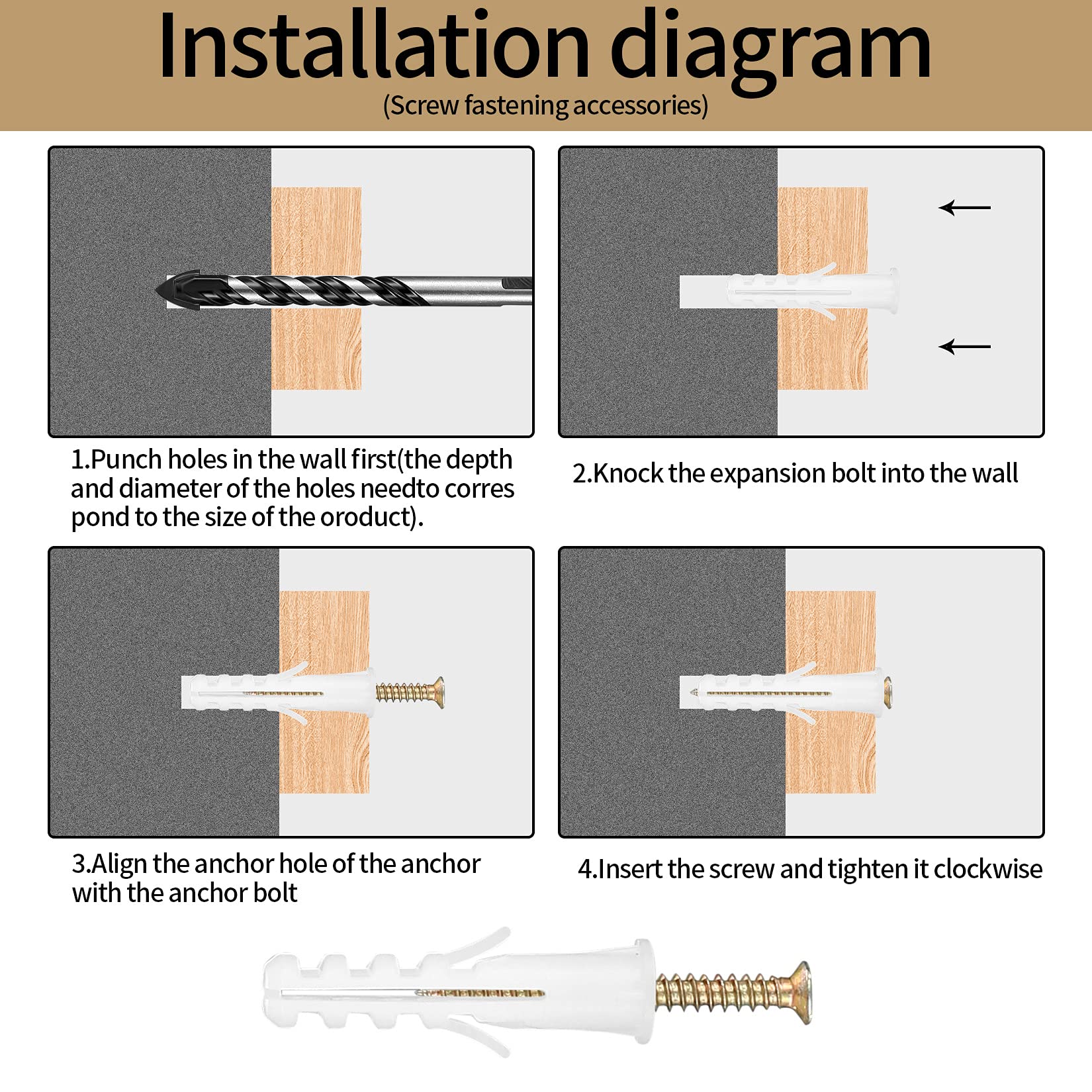 Installation diagram
(Screw fastening accessories)

1.Punch holes in the wall first(the depth and diameter of the holes needto corres pond to the size of the oroduct).

2.Knock the expansion bolt into the wall

3.Align the anchor hole of the anchor with the anchor bolt

4.Insert the screw and tighten it clockwise