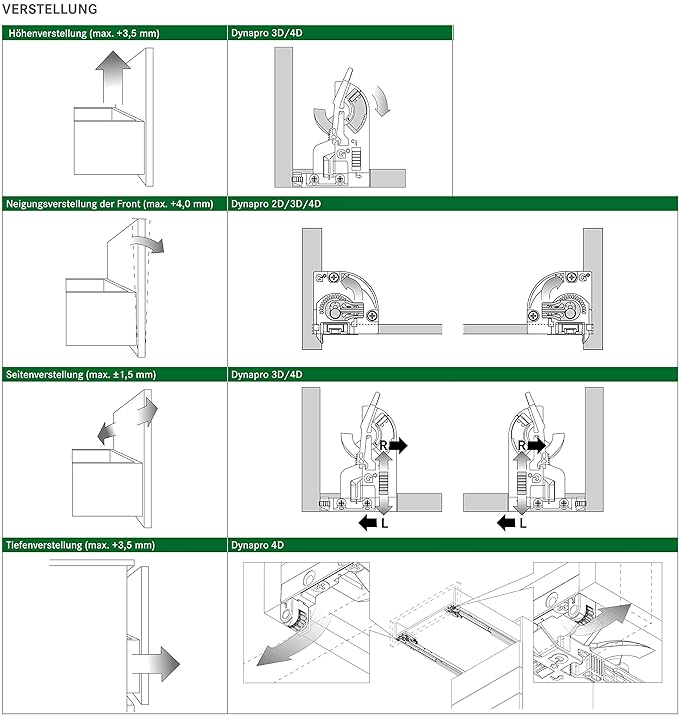 VERSTELLUNG

Höhenverstellung (max. +3,5 mm)

Dynapro 3D/4D

Neigungsverstellung der Front (max. +4,0 mm)

Dynapro 2D/3D/4D

Seitenverstellung (max. ±1,5 mm)

Dynapro 3D/4D

R

L

R

L

Tiefenverstellung (max. +3,5 mm)

Dynapro 4D