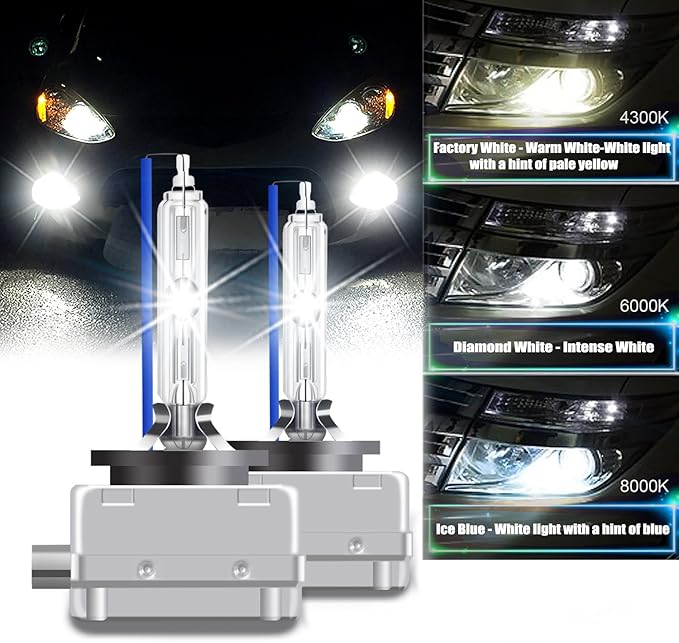 4300K

Factory White - Warm White-White light with a hint of pale yellow

6000K

Diamond White - Intense White

8000K

Ice Blue - White light with a hint of blue