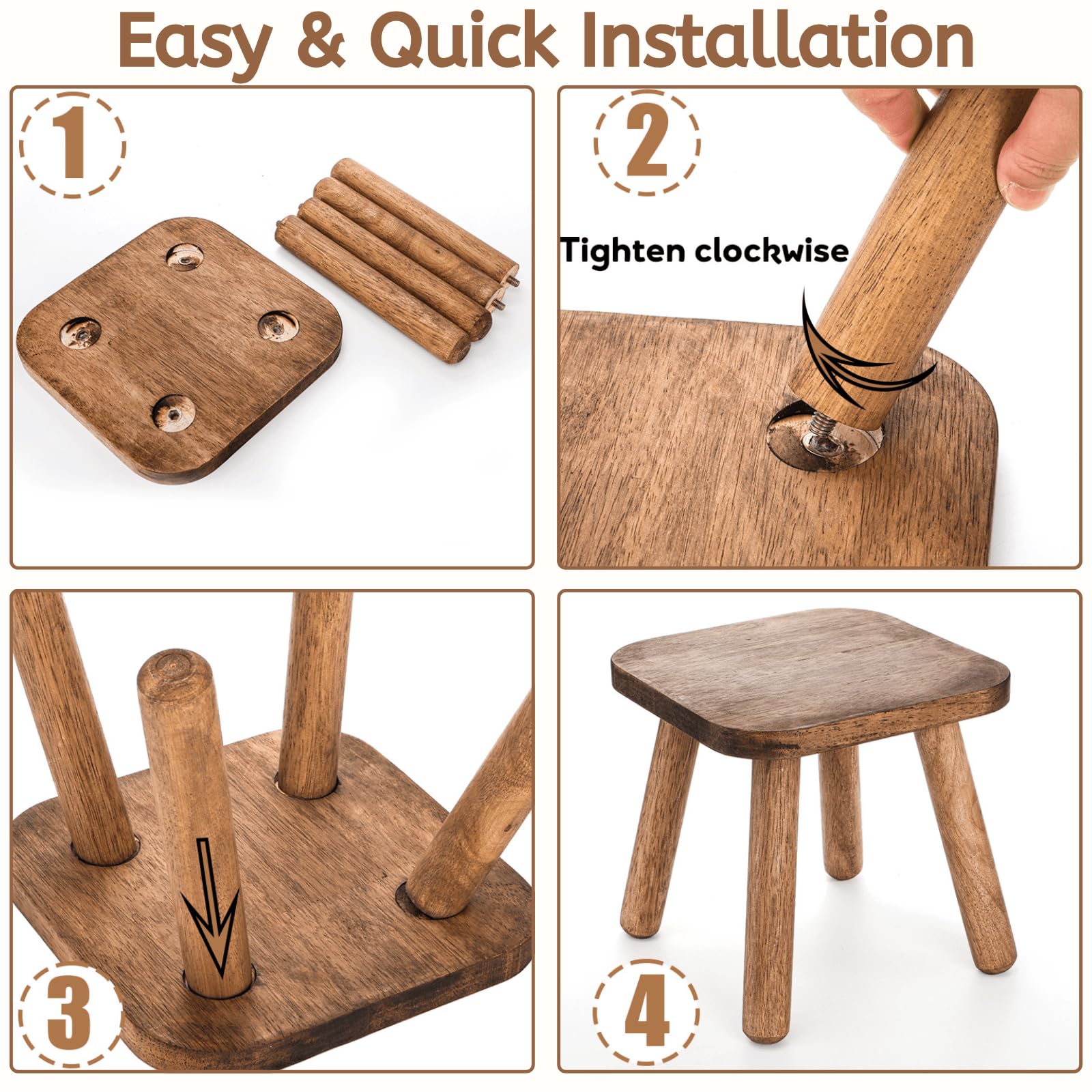 Easy & Quick Installation

1

2

Tighten clockwise

3

4