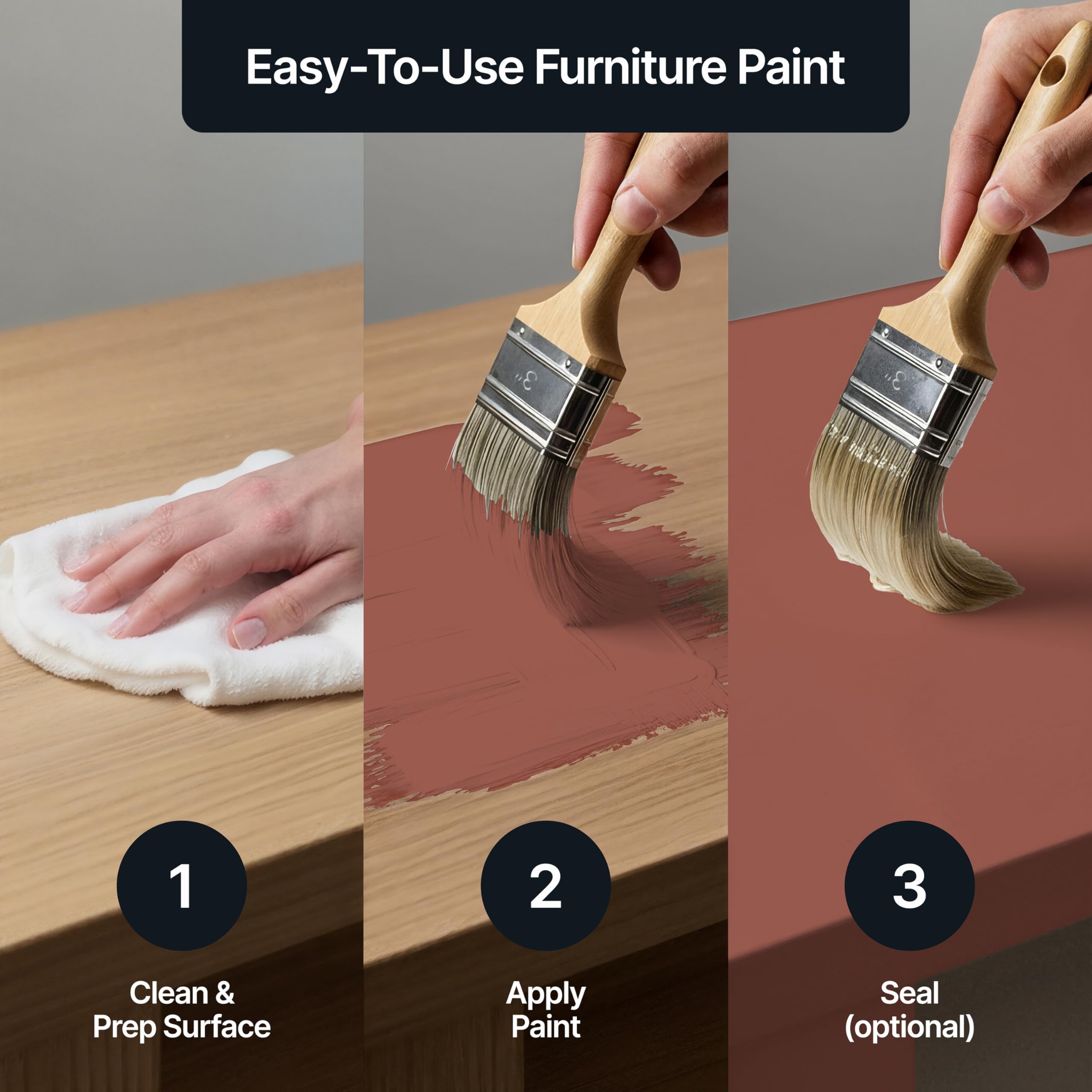 Easy-To-Use Furniture Paint

3"

3"

1

Clean & Prep Surface

2

Apply Paint

3

Seal (optional)