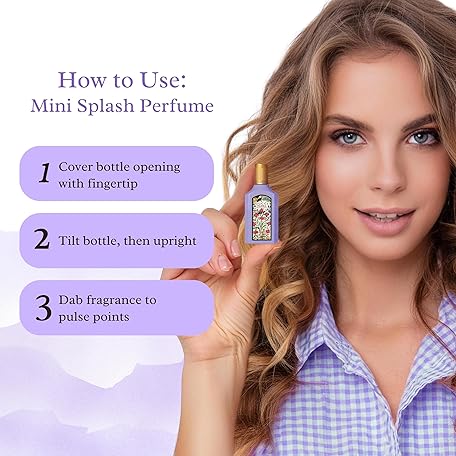 How to Use:
Mini Splash Perfume

1 Cover bottle opening with fingertip

2 Tilt bottle, then upright

3 Dab fragrance to pulse points