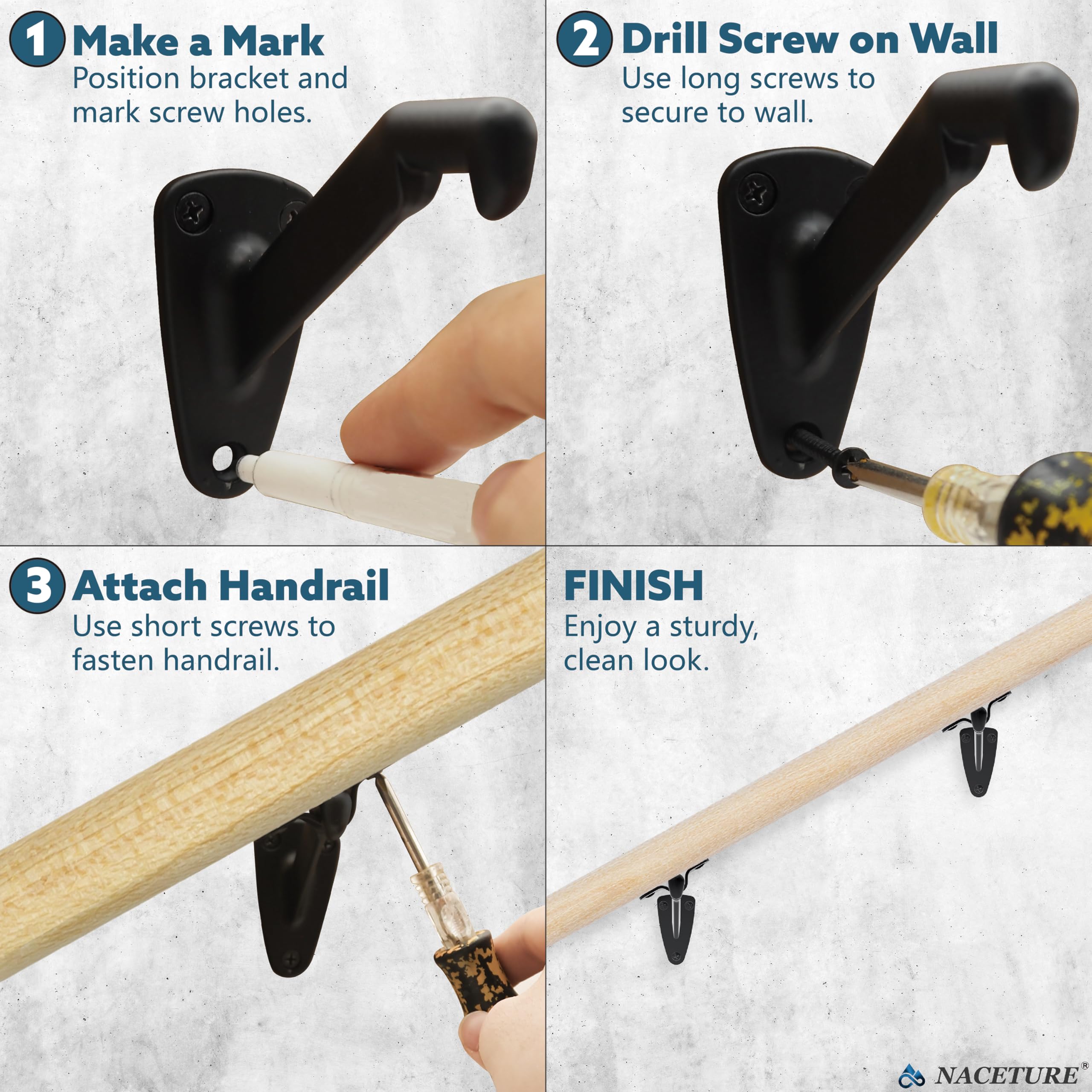 1 Make a Mark
Position bracket and mark screw holes.

2 Drill Screw on Wall
Use long screws to secure to wall.

3 Attach Handrail
Use short screws to fasten handrail.

FINISH
Enjoy a sturdy, clean look.

NACETURE®