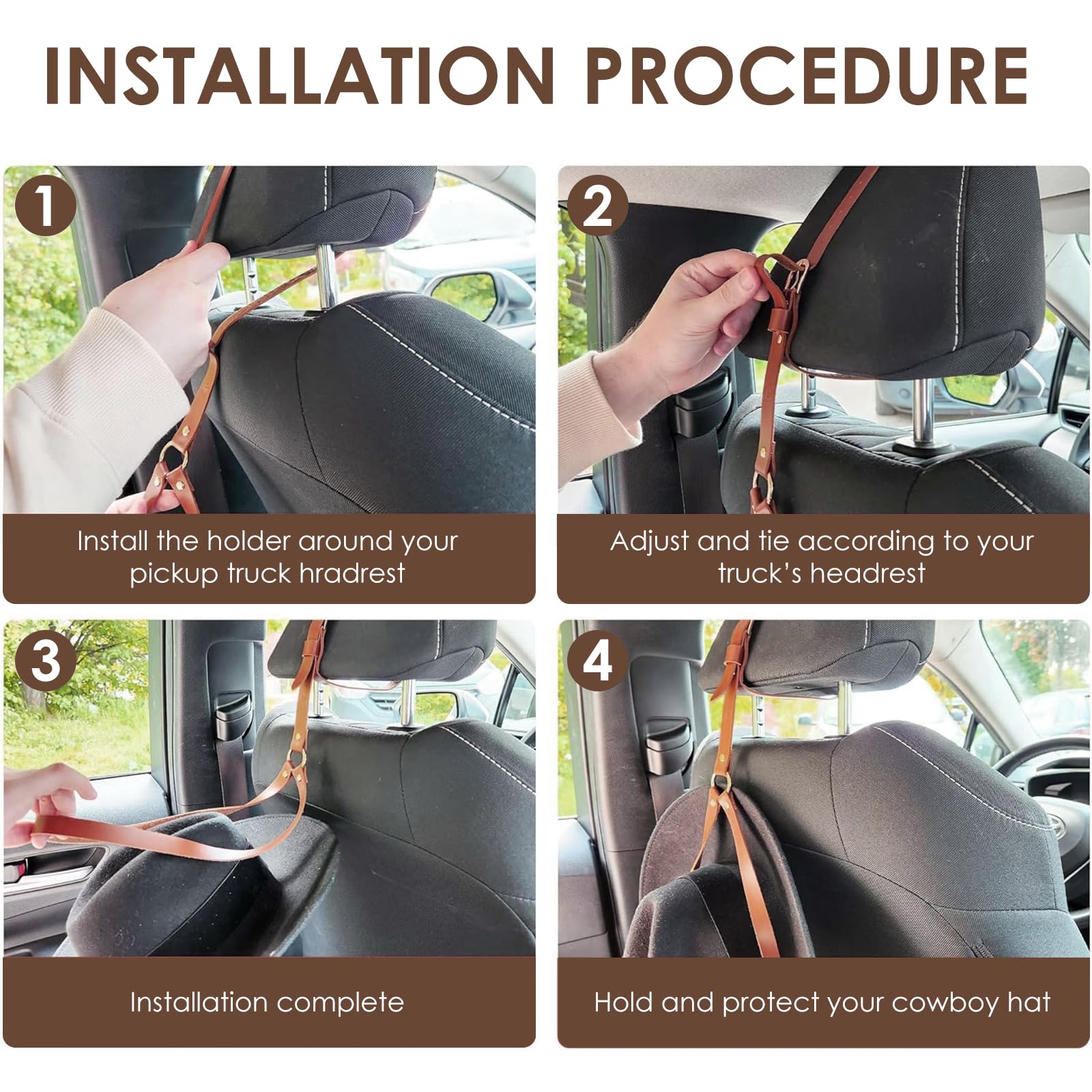 INSTALLATION PROCEDURE

1

Install the holder around your pickup truck hradrest

2

Adjust and tie according to your truck's headrest

3

Installation complete

4

Hold and protect your cowboy hat