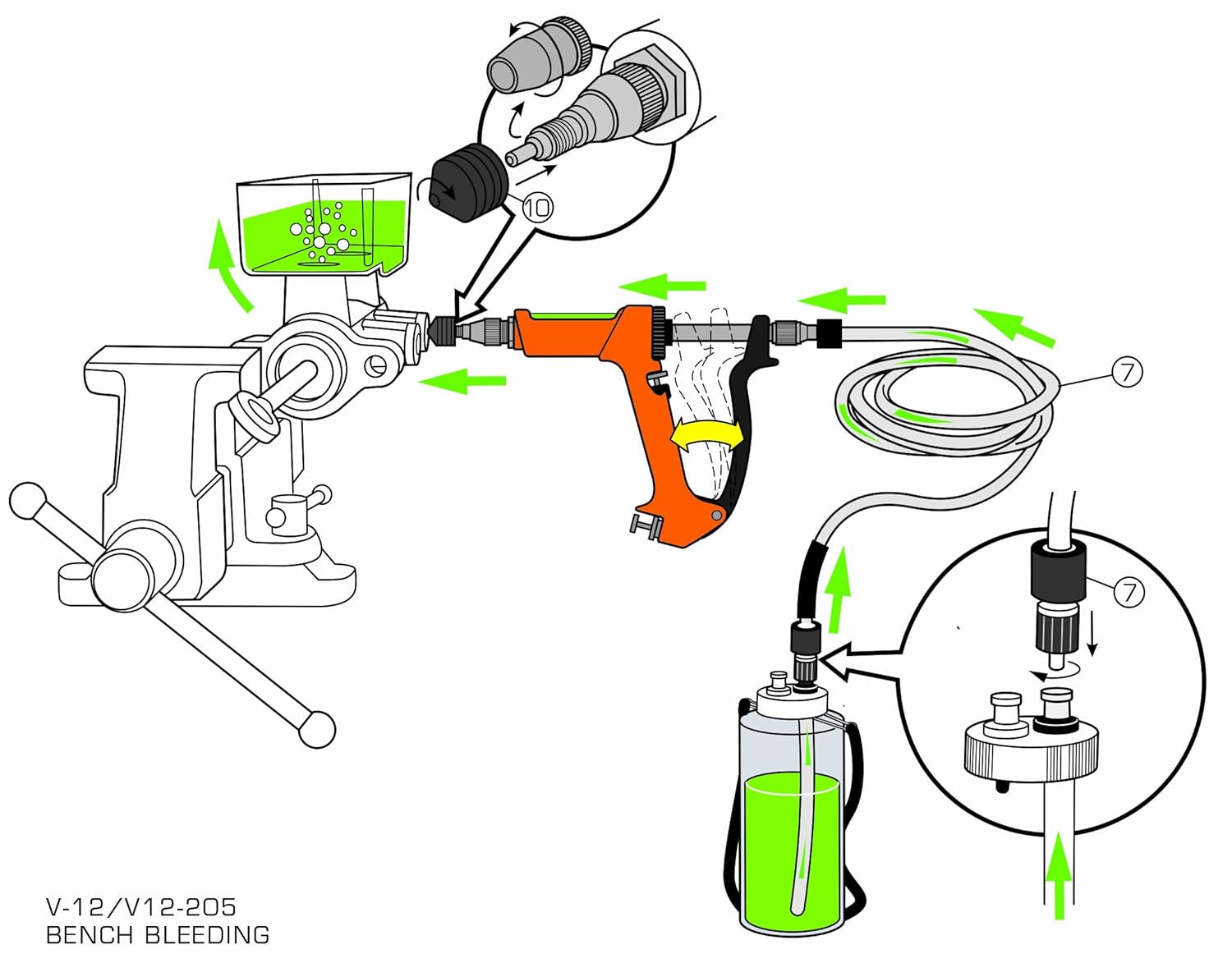 10

7

7

V-12/V12-205
BENCH BLEEDING