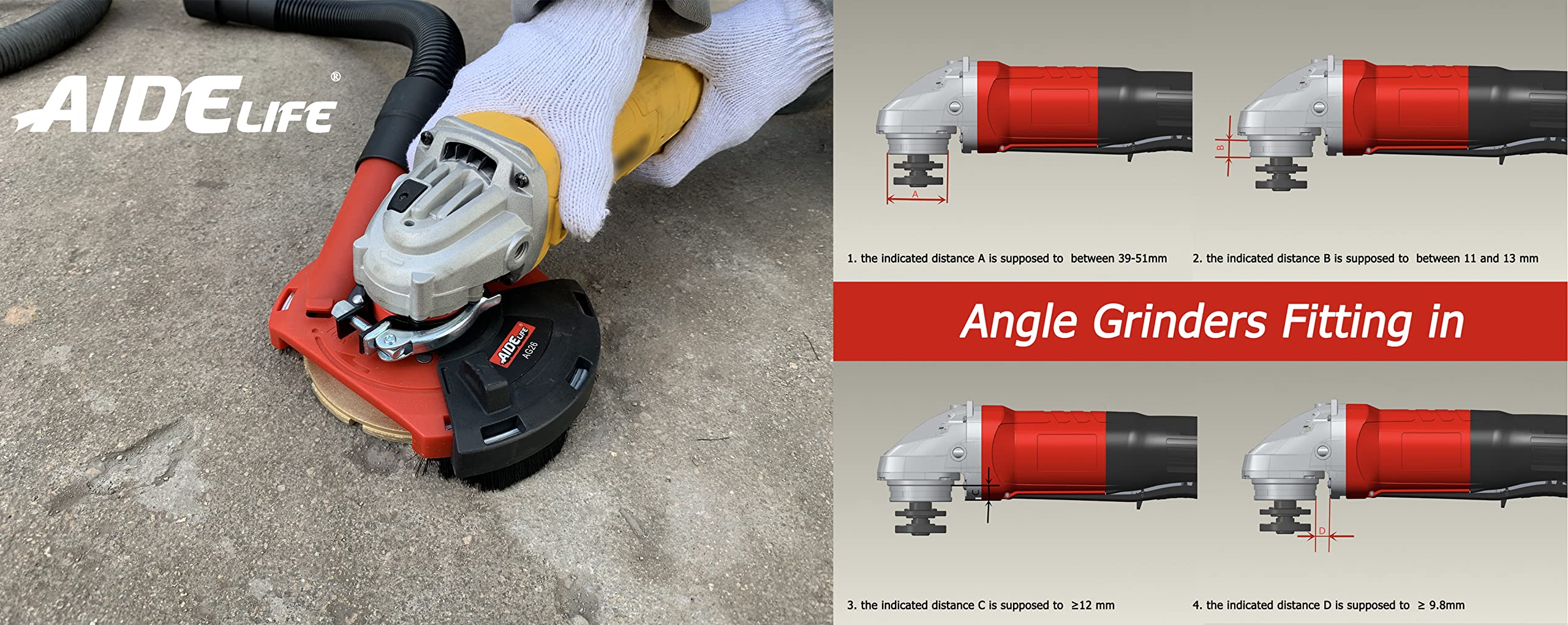 AIDELIFE®

AIDELIFE
AG26

A

B

1. the indicated distance A is supposed to between 39-51mm

2. the indicated distance B is supposed to between 11 and 13 mm

Angle Grinders Fitting in

C

D

3. the indicated distance C is supposed to ≥12 mm

4. the indicated distance D is supposed to ≥ 9.8mm