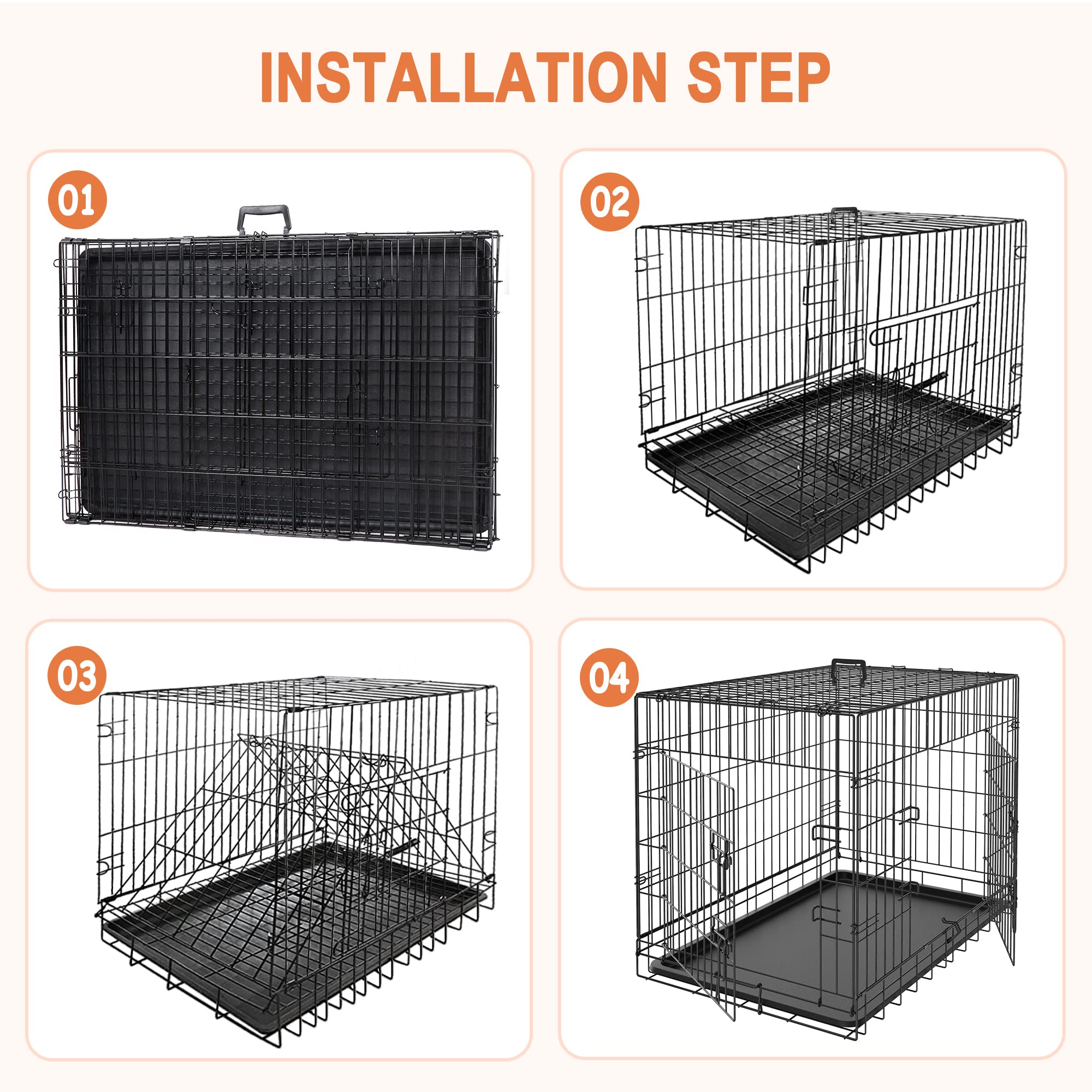 INSTALLATION STEP

01

02

03

04