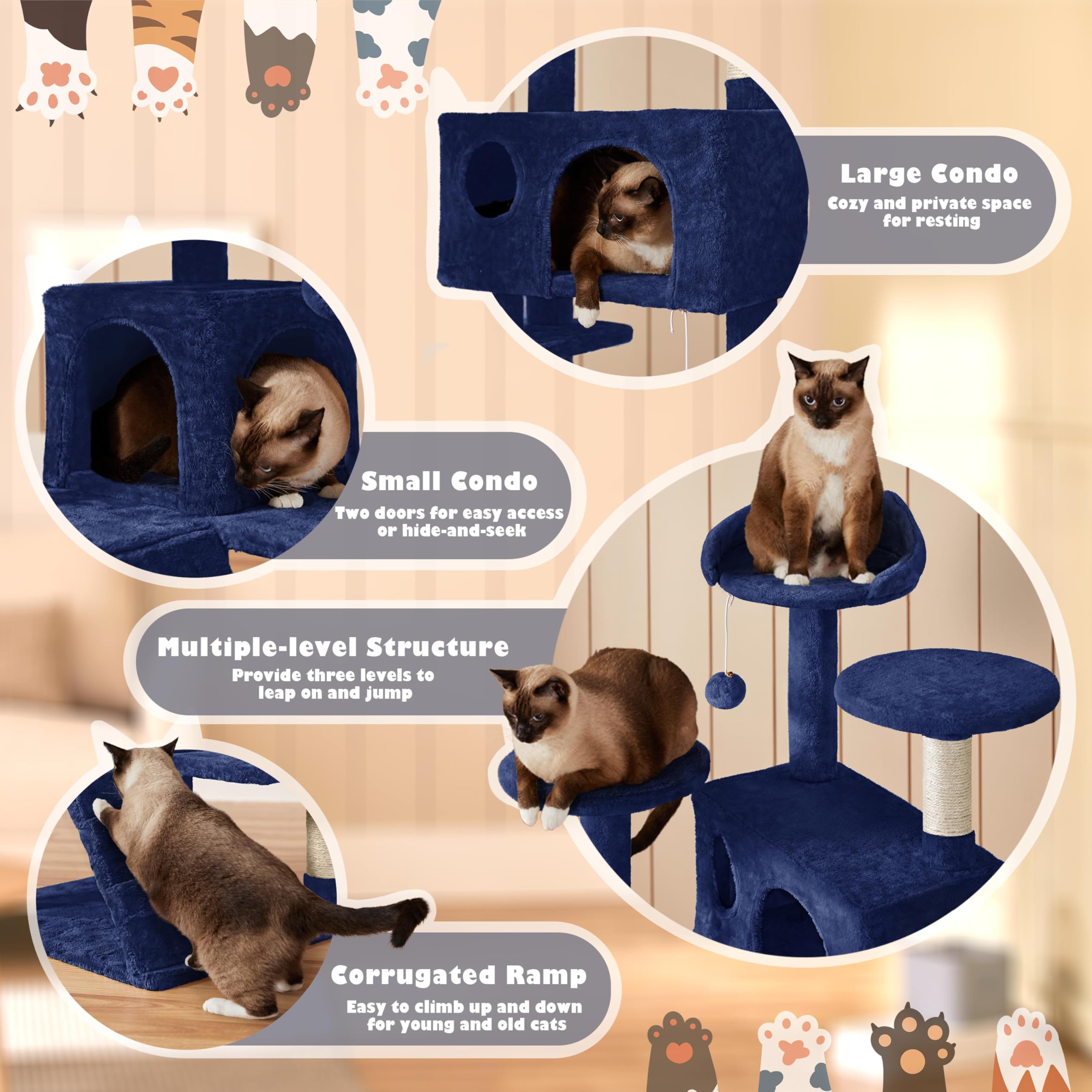 Large Condo
Cozy and private space for resting

Small Condo
Two doors for easy access or hide-and-seek

Multiple-level Structure
Provide three levels to leap on and jump

Corrugated Ramp
Easy to climb up and down for young and old cats