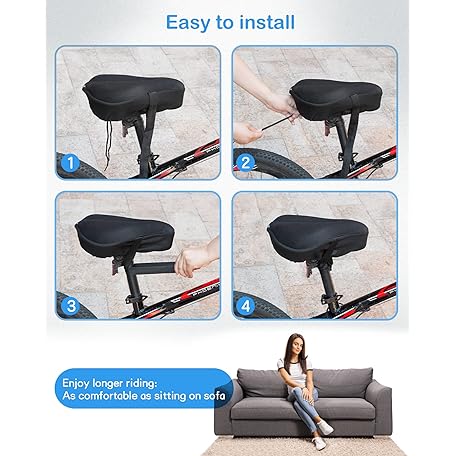 Easy to install

1

2

3

4

Enjoy longer riding:
As comfortable as sitting on sofa