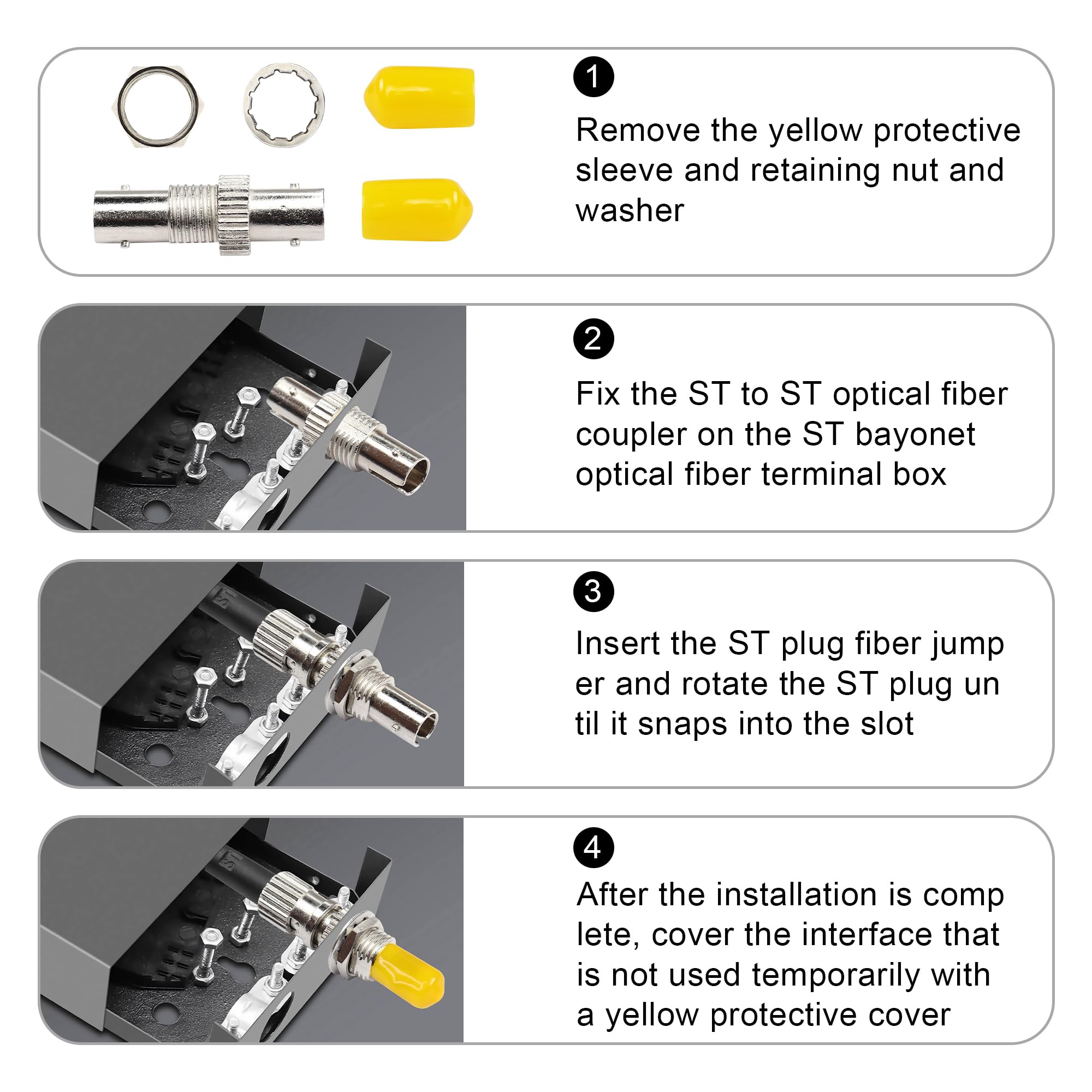 1

Remove the yellow protective sleeve and retaining nut and washer

2

Fix the ST to ST optical fiber coupler on the ST bayonet optical fiber terminal box

ST

3

Insert the ST plug fiber jump er and rotate the ST plug un til it snaps into the slot

ST

4

After the installation is comp lete, cover the interface that is not used temporarily with a yellow protective cover