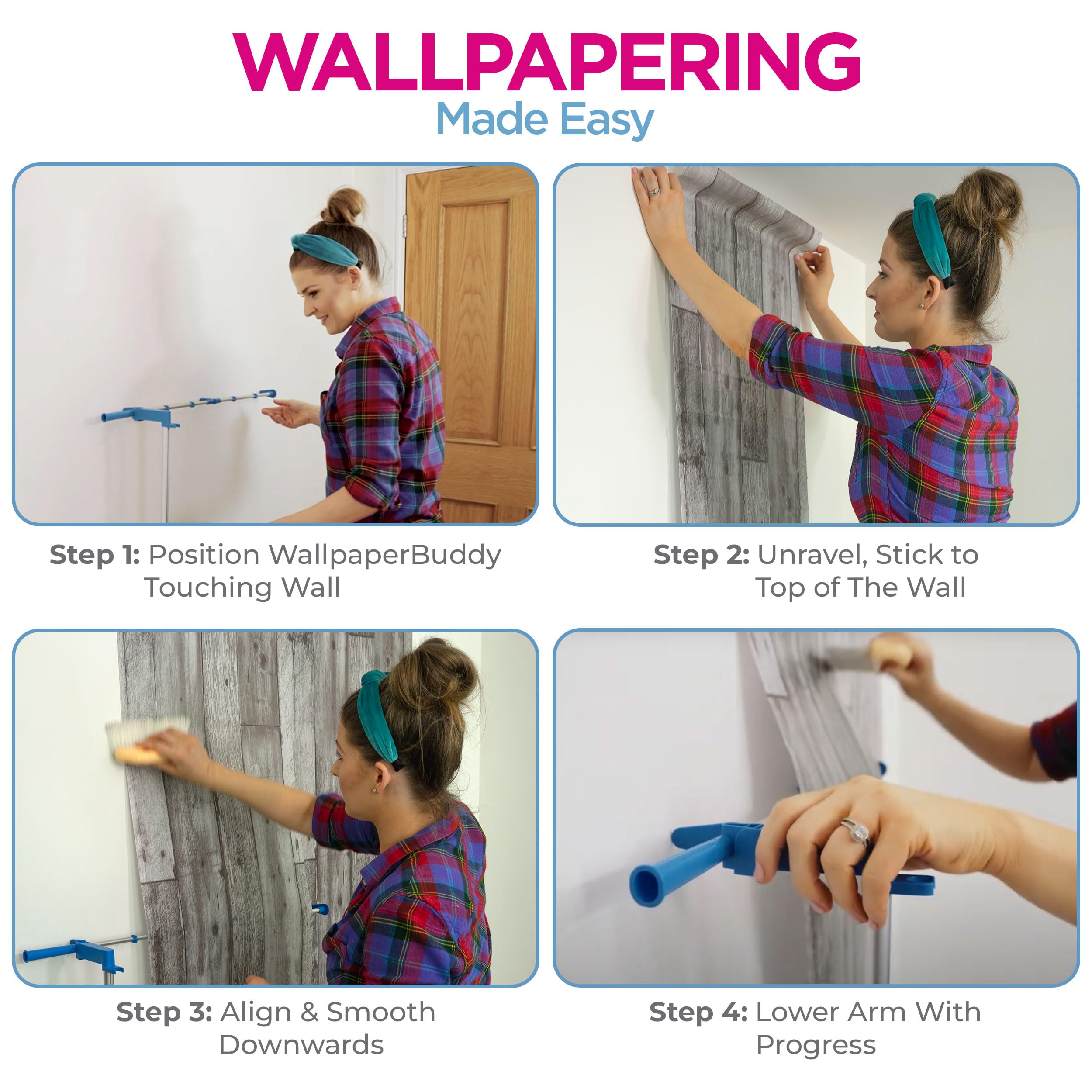 WALLPAPERING
Made Easy

Step 1: Position WallpaperBuddy Touching Wall

Step 2: Unravel, Stick to Top of The Wall

Step 3: Align & Smooth Downwards

Step 4: Lower Arm With Progress