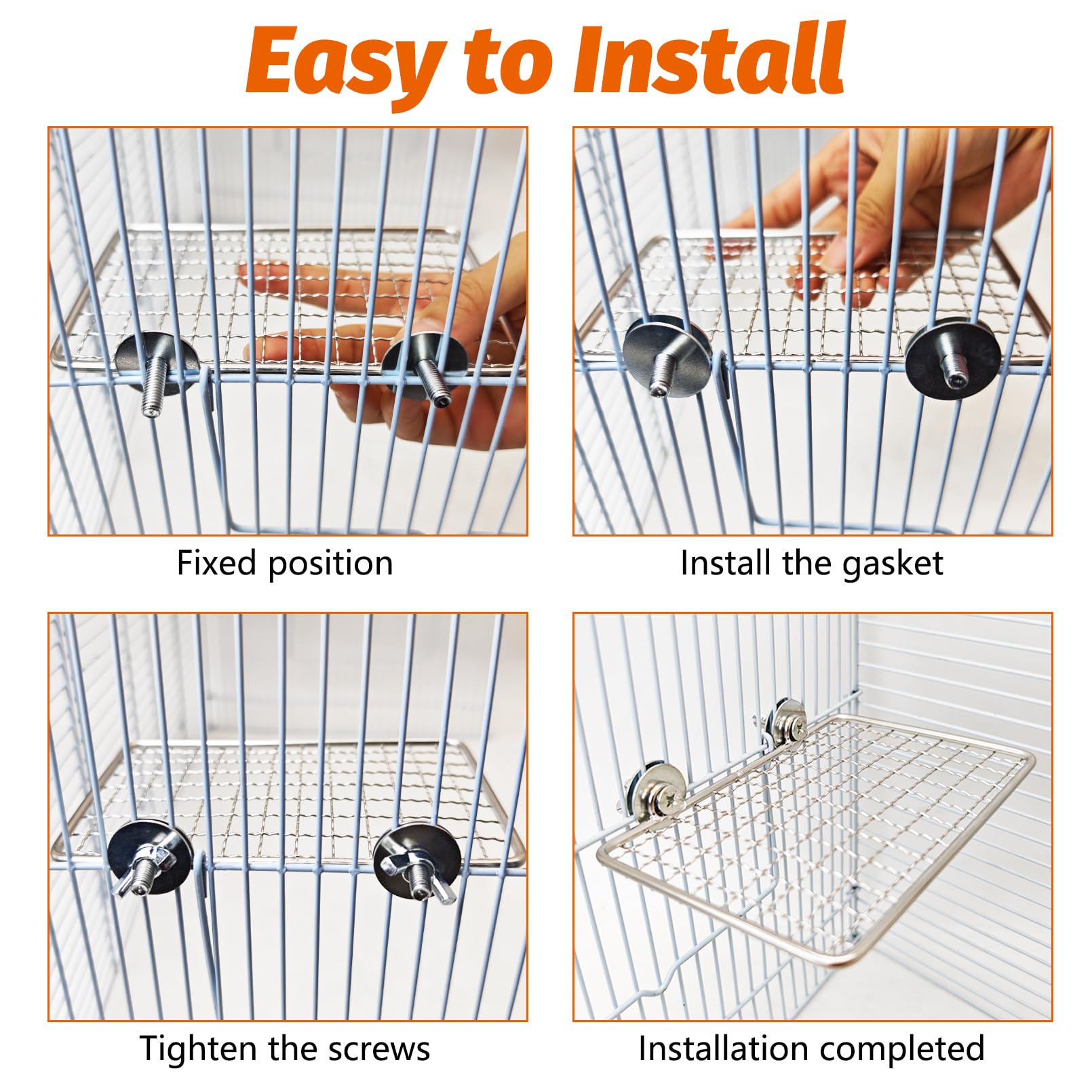 Easy to Install

Fixed position

Install the gasket

Tighten the screws

Installation completed