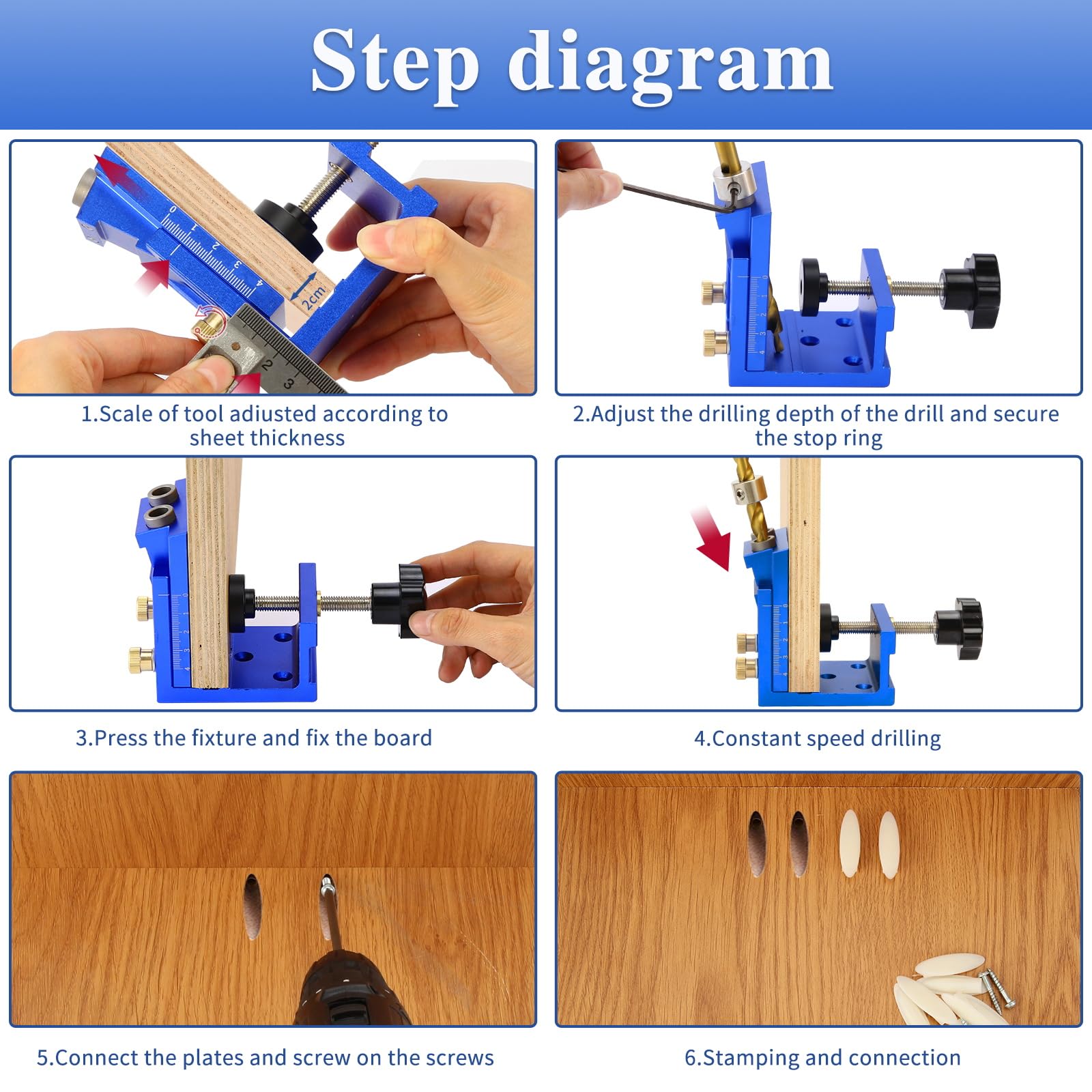 Step diagram

0 1 2 3 4

2cm

2 3

1.Scale of tool adiusted according to sheet thickness

2.Adjust the drilling depth of the drill and secure the stop ring

3.Press the fixture and fix the board

4.Constant speed drilling

5.Connect the plates and screw on the screws

6.Stamping and connection