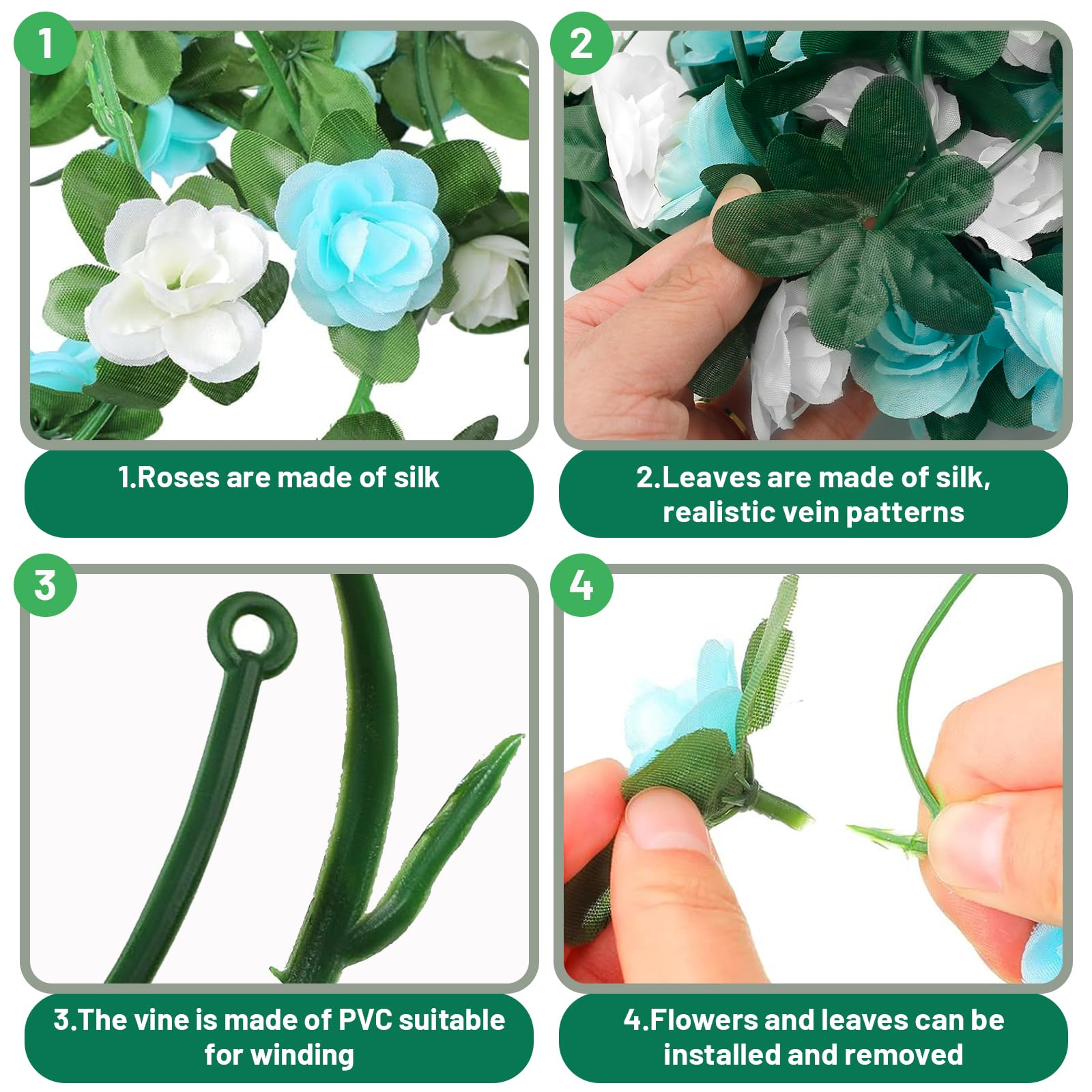 1

1.Roses are made of silk

2

2.Leaves are made of silk, realistic vein patterns

3

3.The vine is made of PVC suitable for winding

4

4.Flowers and leaves can be installed and removed