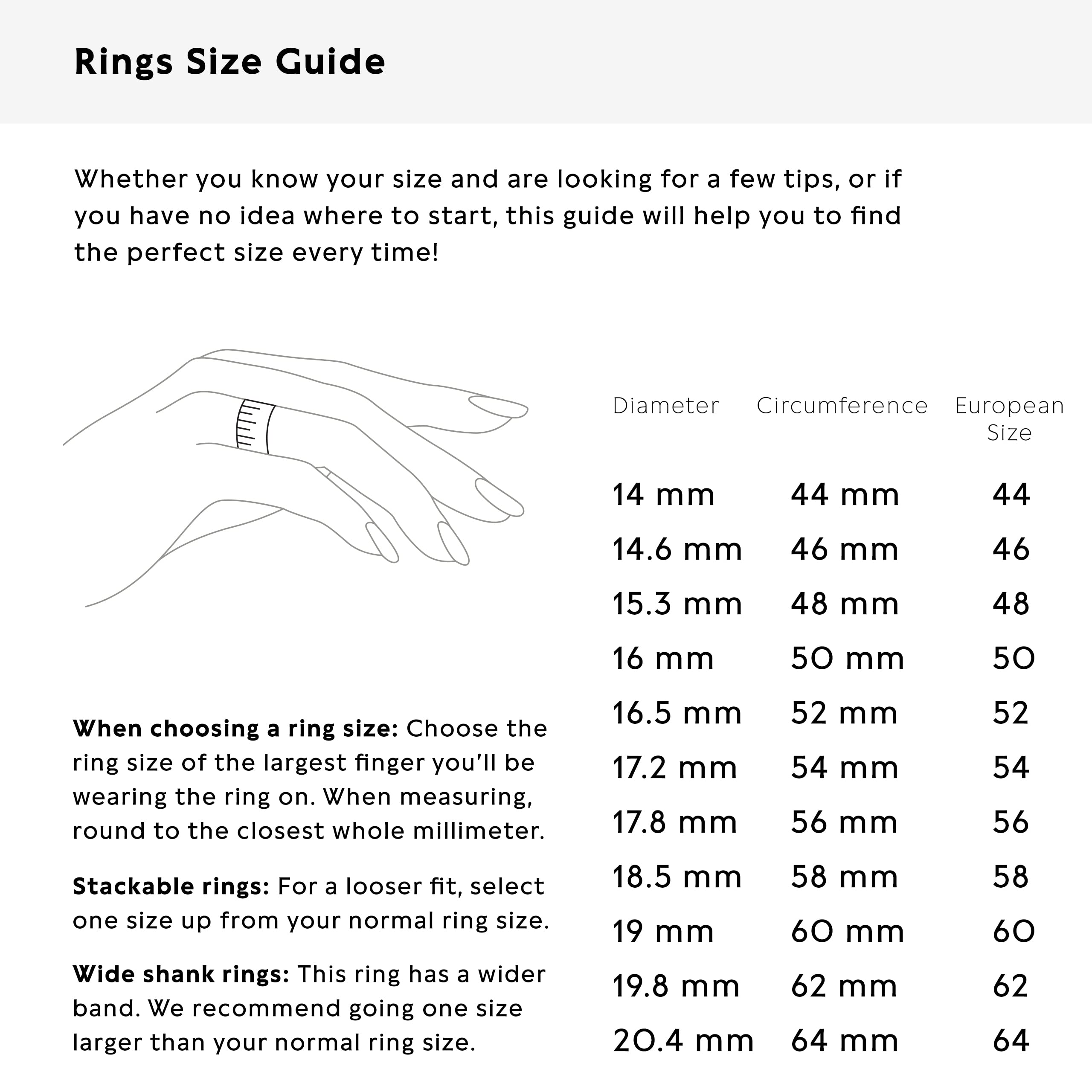 Rings Size Guide

Whether you know your size and are looking for a few tips, or if you have no idea where to start, this guide will help you to find the perfect size every time!

When choosing a ring size: Choose the ring size of the largest finger you'll be wearing the ring on. When measuring, round to the closest whole millimeter.

Stackable rings: For a looser fit, select one size up from your normal ring size.

Wide shank rings: This ring has a wider band. We recommend going one size larger than your normal ring size.

| Diameter | Circumference | European Size |
|---|---|---|
| 14 mm | 44 mm | 44 |
| 14.6 mm | 46 mm | 46 |
| 15.3 mm | 48 mm | 48 |
| 16 mm | 50 mm | 50 |
| 16.5 mm | 52 mm | 52 |
| 17.2 mm | 54 mm | 54 |
| 17.8 mm | 56 mm | 56 |
| 18.5 mm | 58 mm | 58 |
| 19 mm | 60 mm | 60 |
| 19.8 mm | 62 mm | 62 |
| 20.4 mm | 64 mm | 64 |