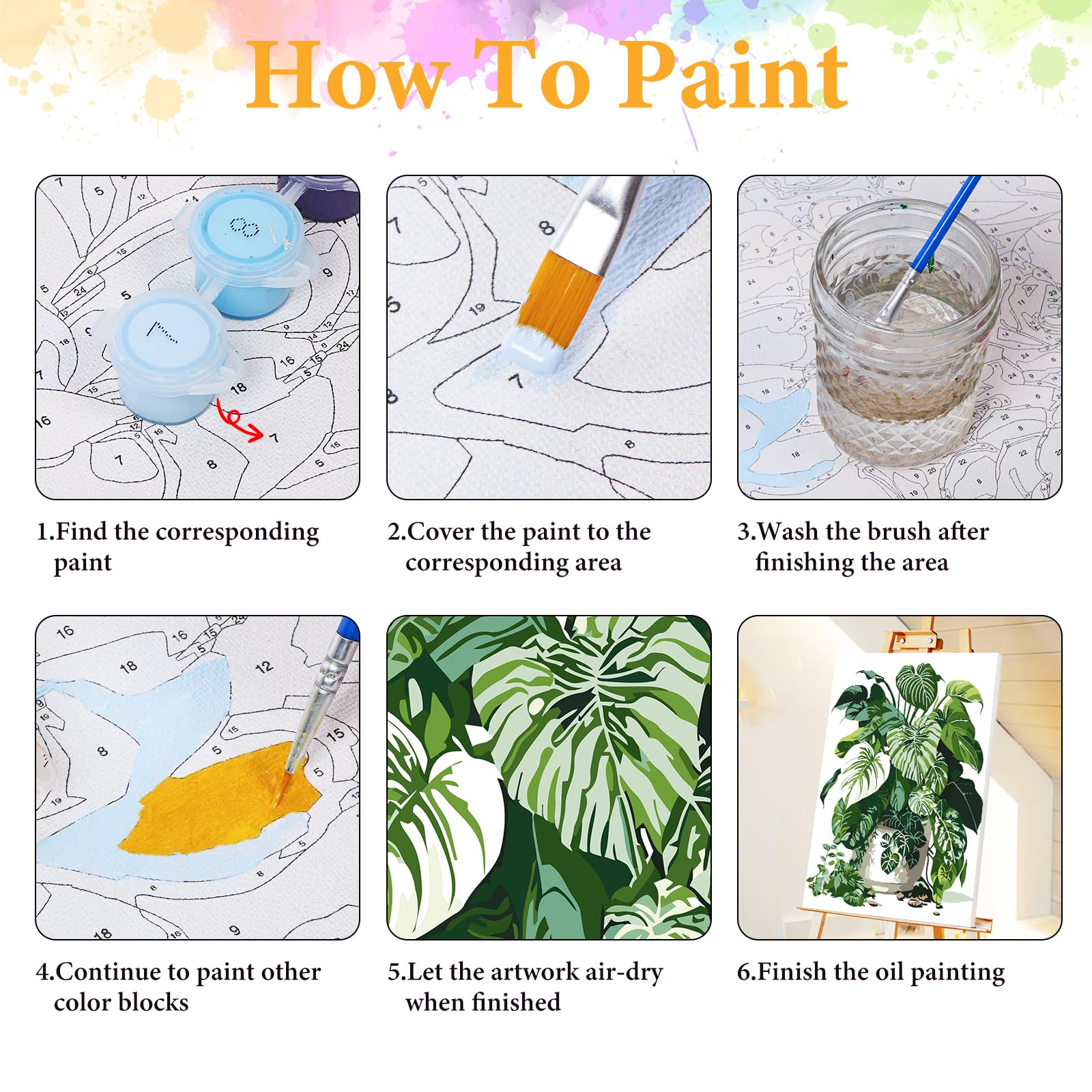 How To Paint

1.Find the corresponding paint

2.Cover the paint to the corresponding area

3.Wash the brush after finishing the area

4.Continue to paint other color blocks

5.Let the artwork air-dry when finished

6.Finish the oil painting