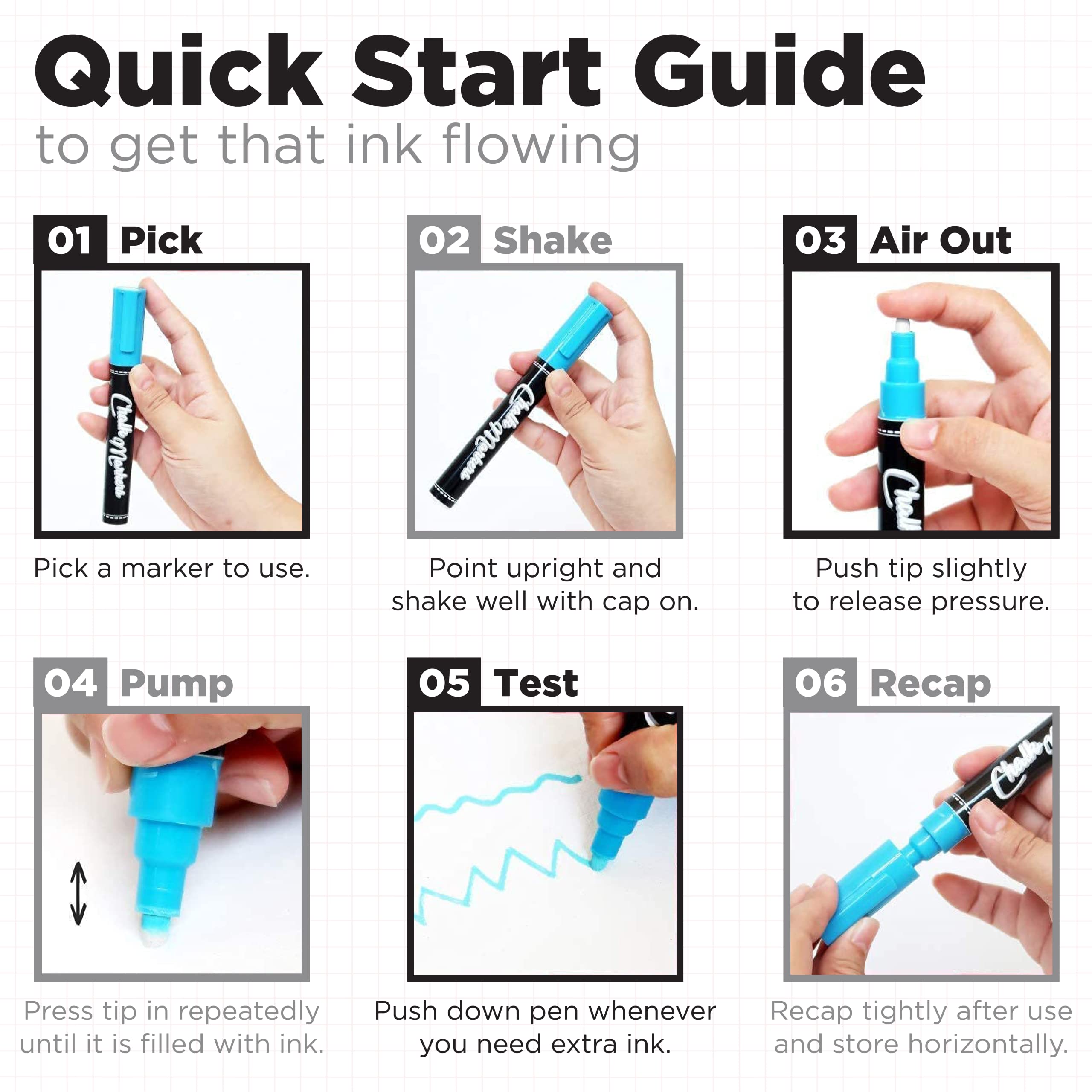 Quick Start Guide
to get that ink flowing

01 Pick

Chalk Markers

Pick a marker to use.

02 Shake

Chalk Markers

Point upright and shake well with cap on.

03 Air Out

Chalk

Push tip slightly to release pressure.

04 Pump

Press tip in repeatedly until it is filled with ink.

05 Test

Push down pen whenever you need extra ink.

06 Recap

Chalk

Recap tightly after use and store horizontally.